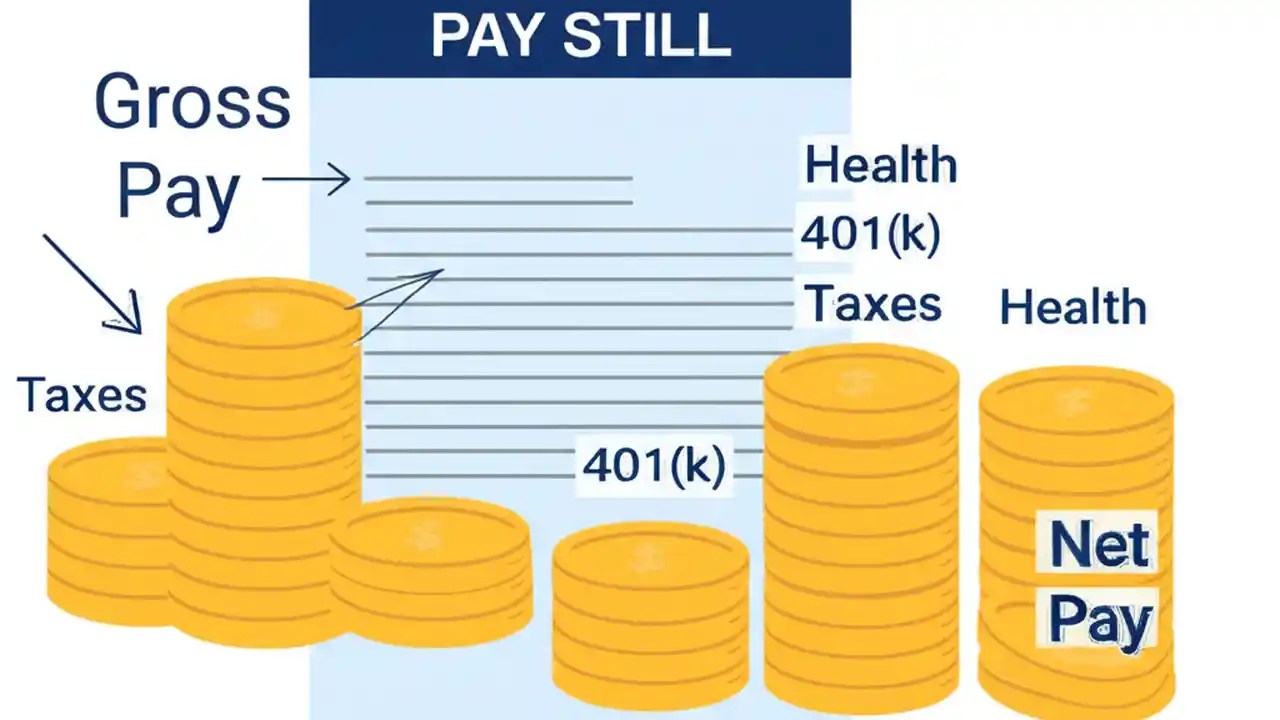 PAY STILL

Gross Pay

Health

401(k)

Taxes

Health

Taxes

401(k)

Net Pay