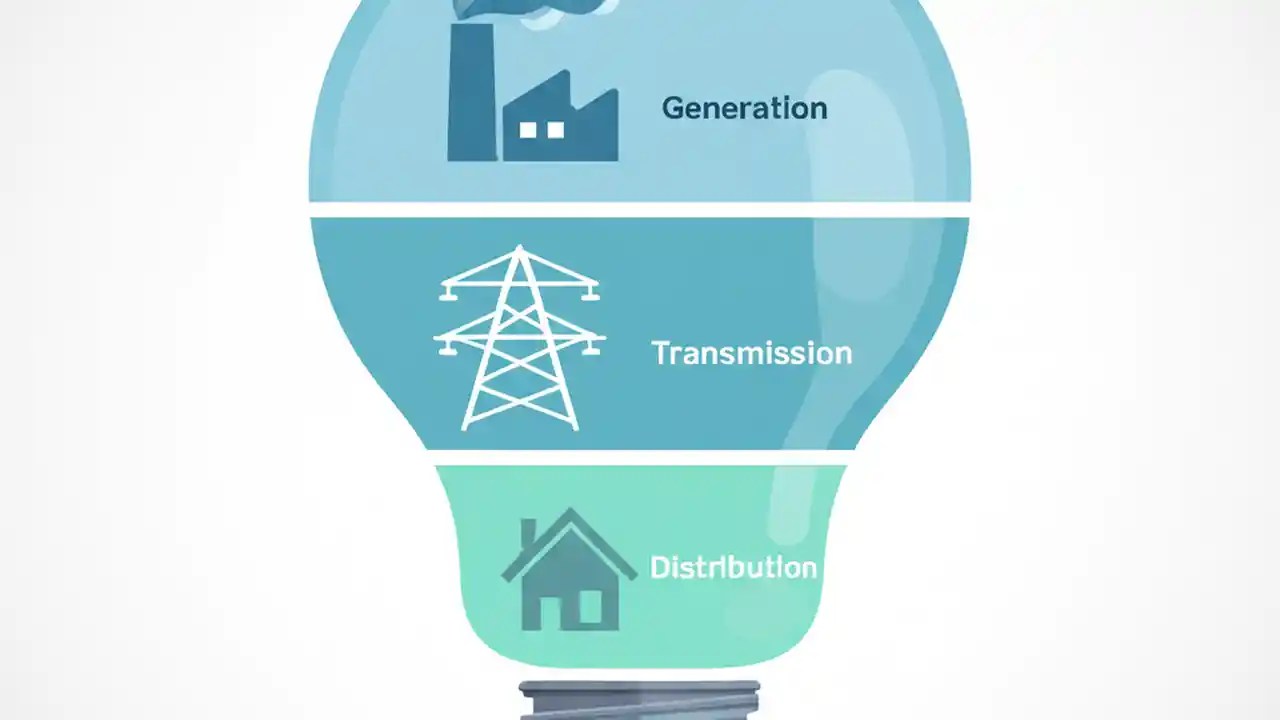 Generation

Transmission

Distribution