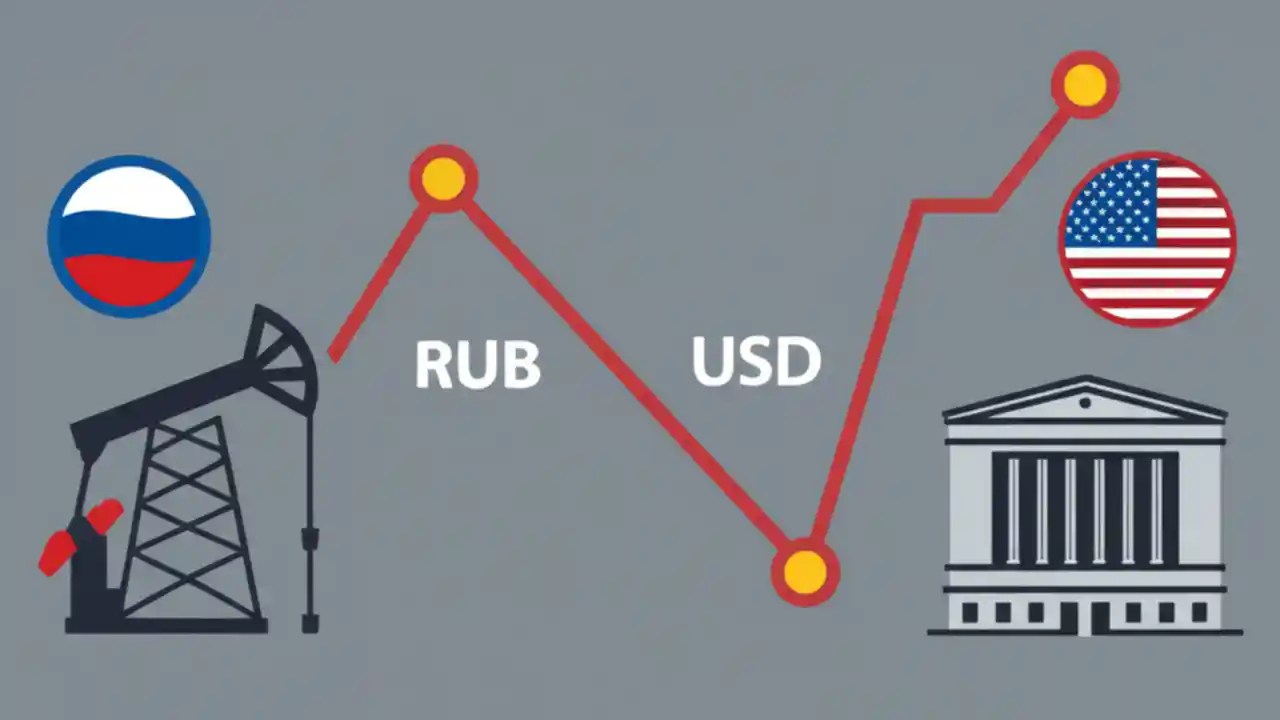 RUB USD