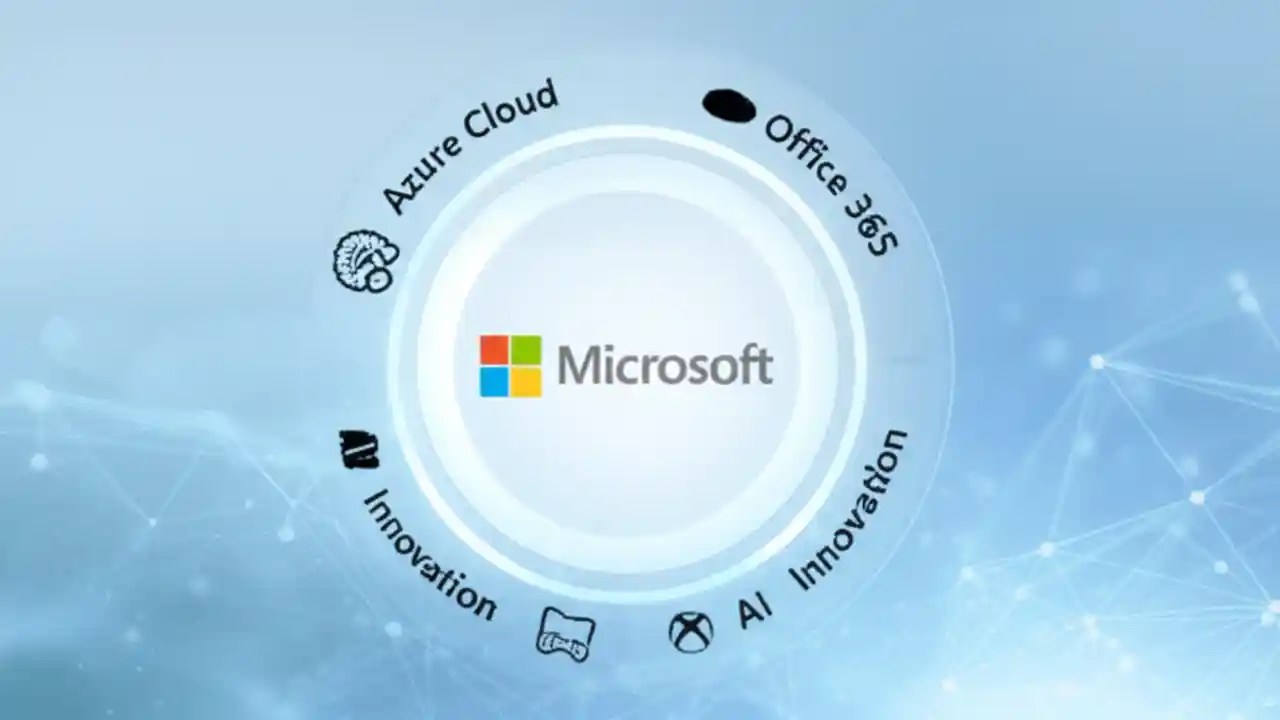 Azure Cloud

Office 365

Microsoft

Innovation

AI Innovation