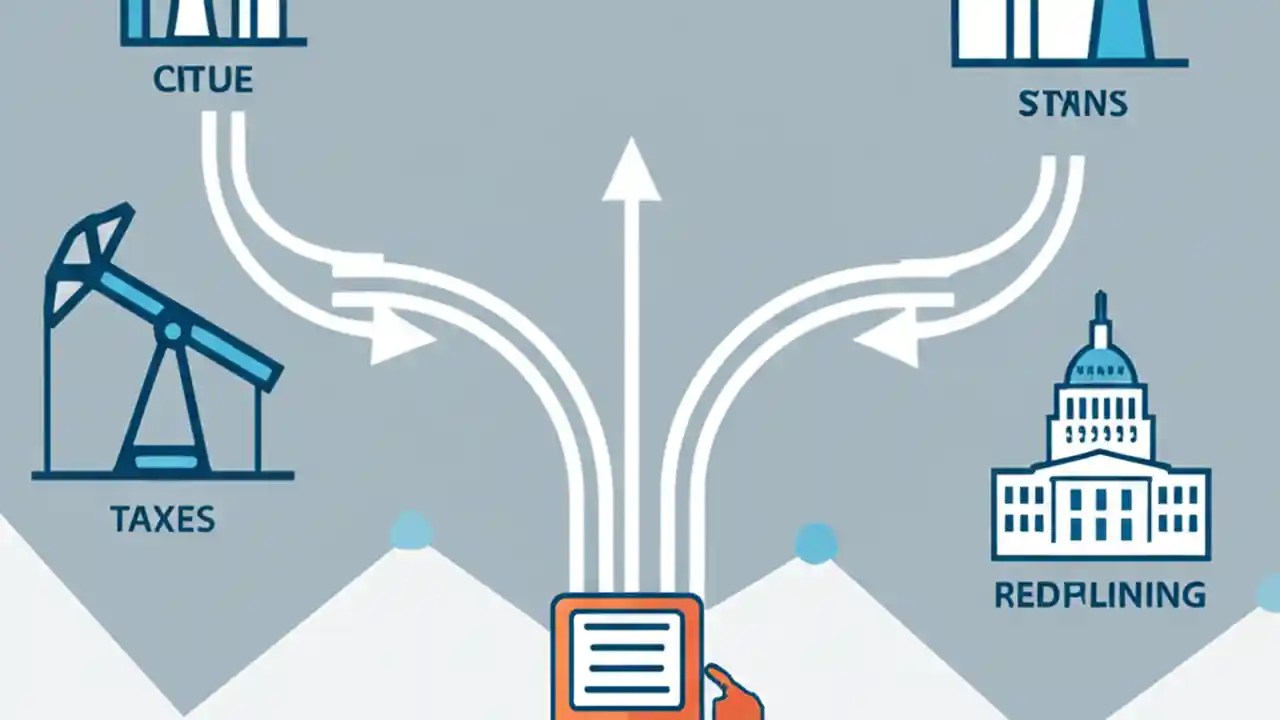 CITUE

STANS

TAXES

REDFLINING