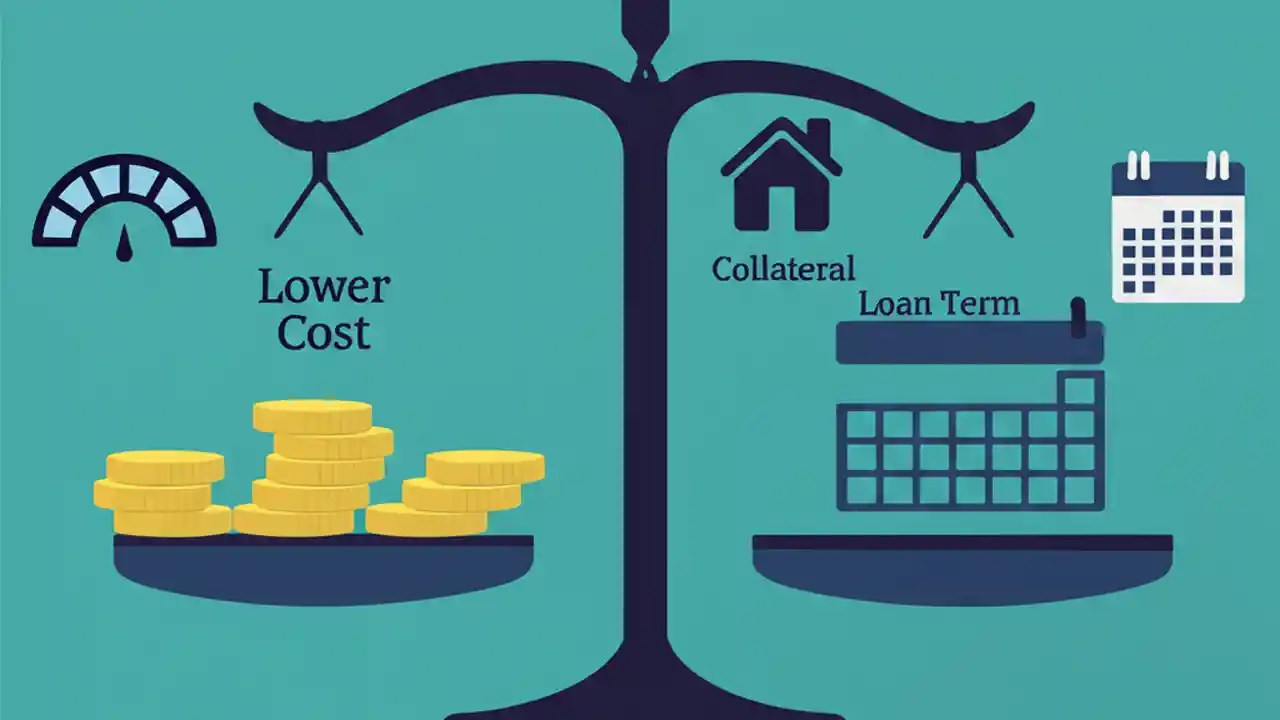 Lower Cost

Collateral

Loan Term