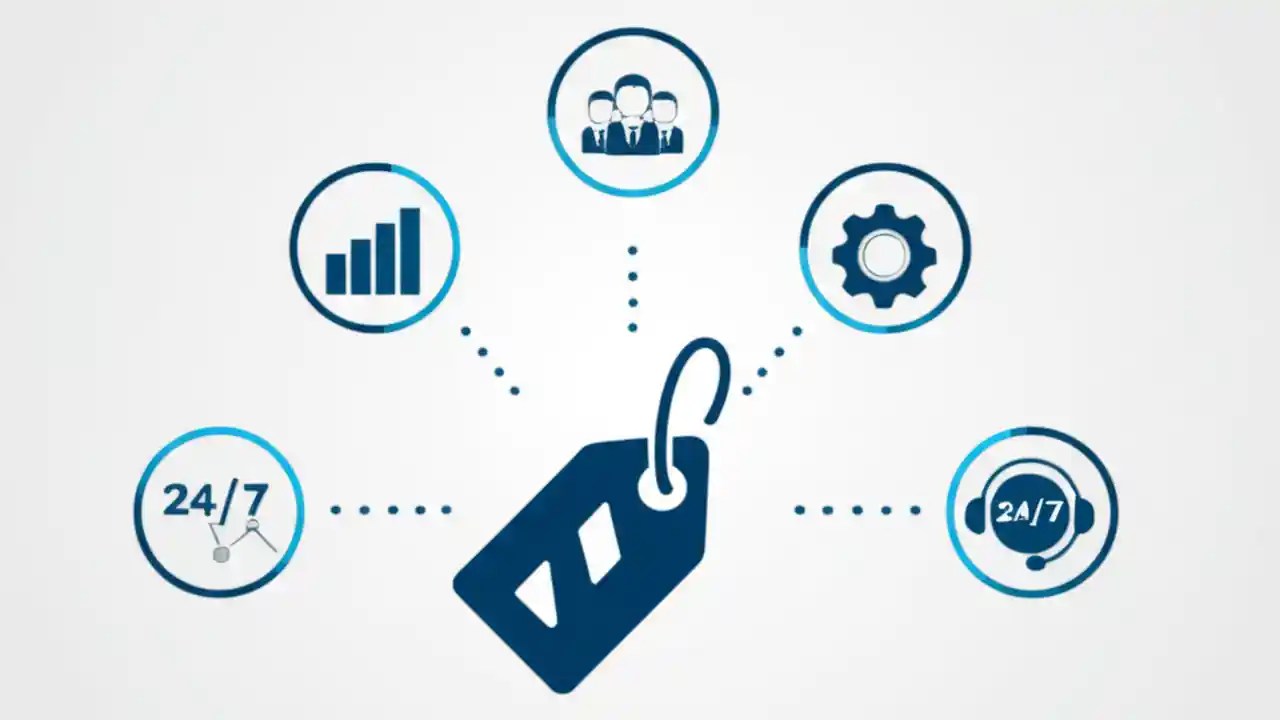 24/7

2A/7