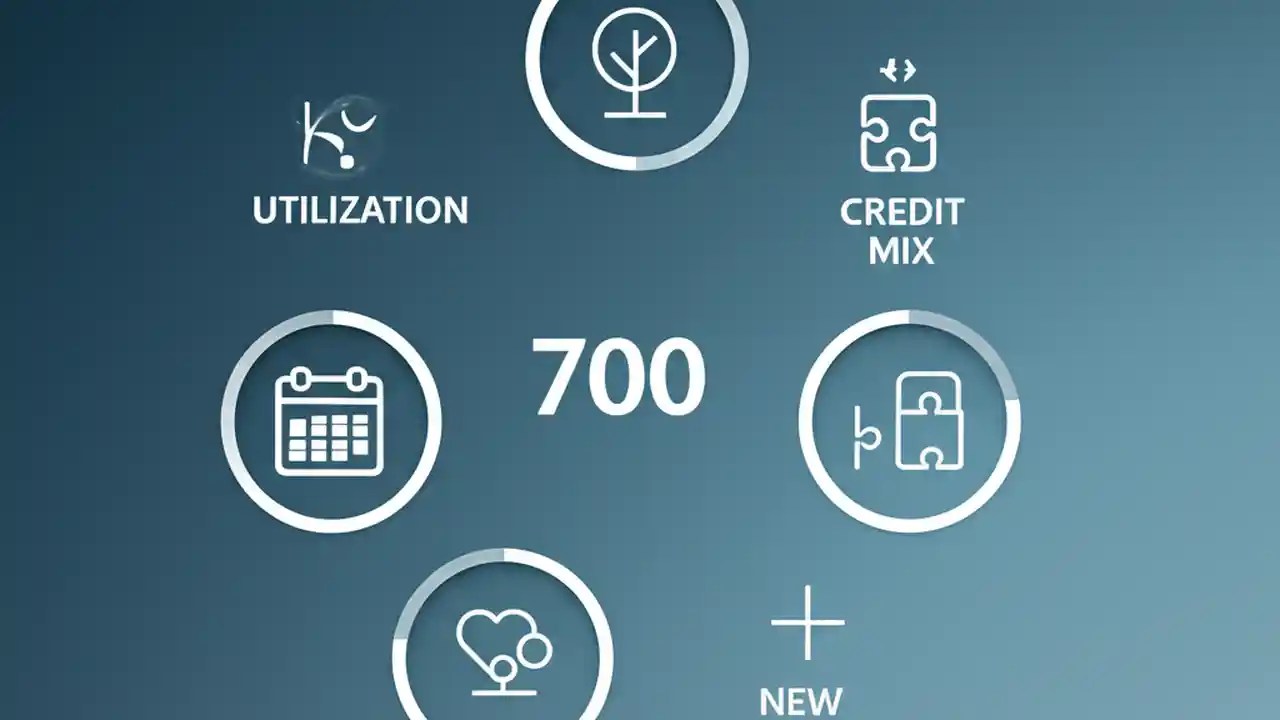 UTILIZATION

CREDIT MIX

700

NEW