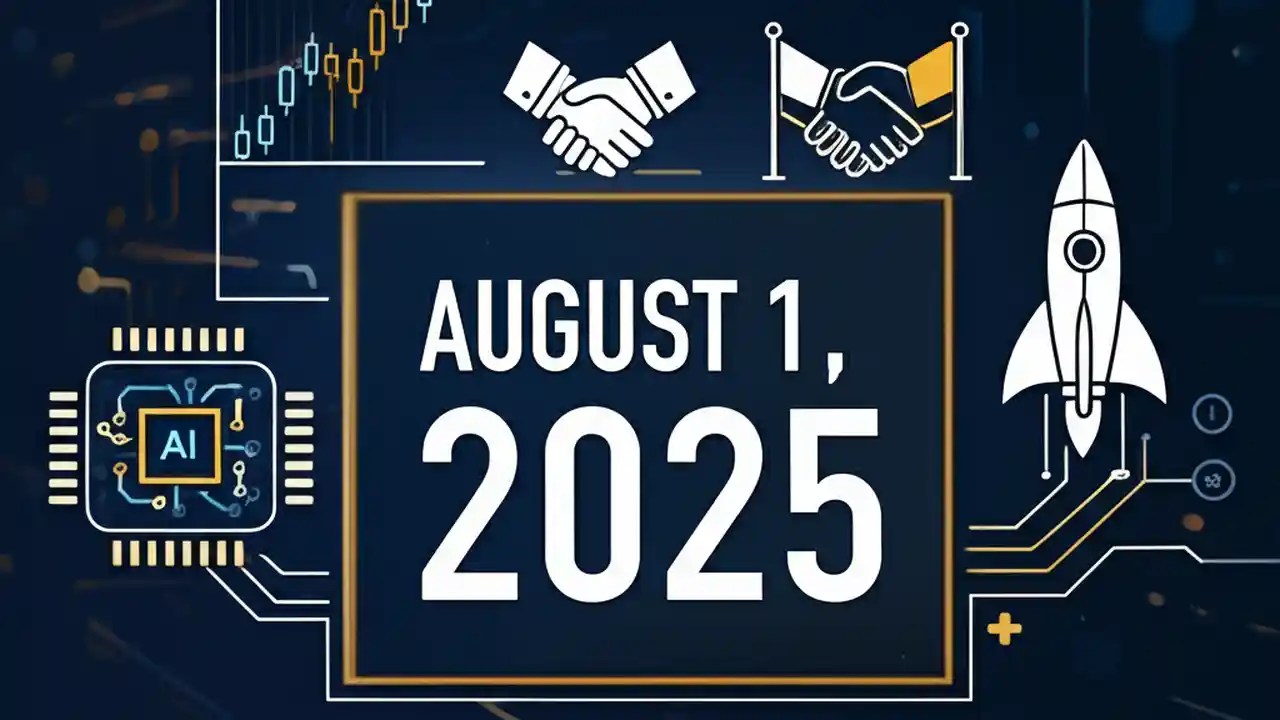 AI

AUGUST 1, 2025