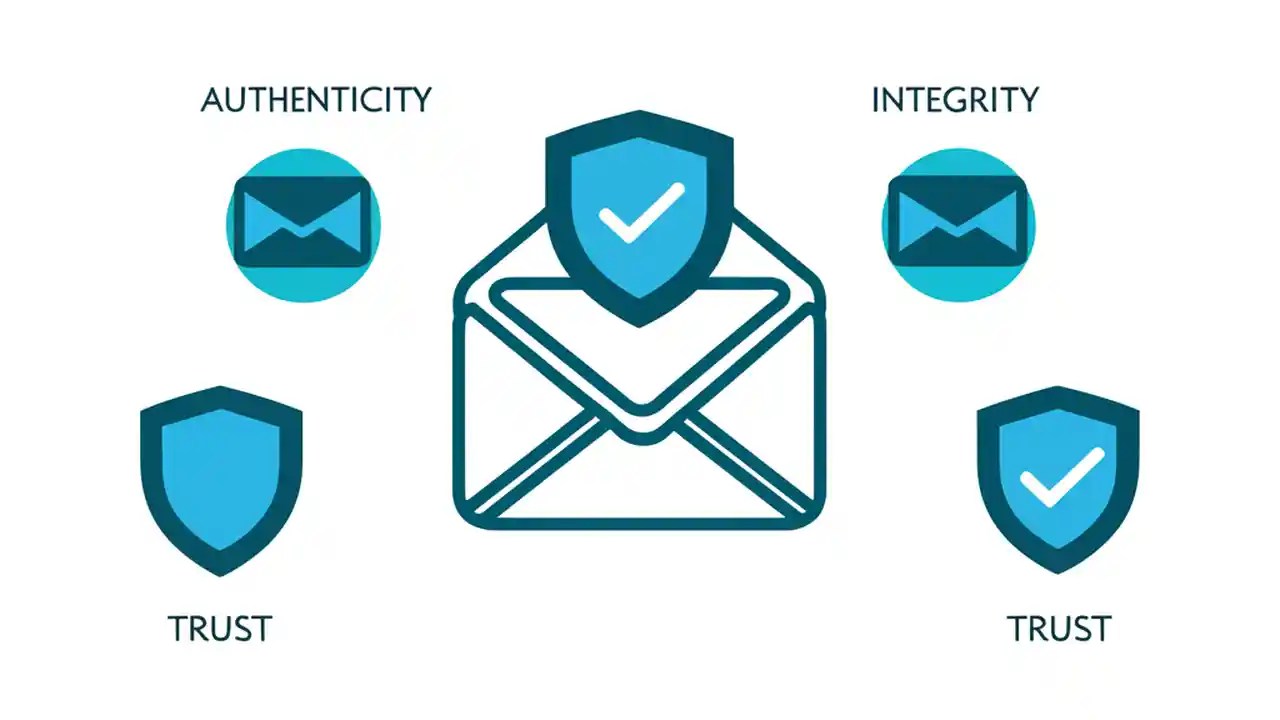 AUTHENTICITY

INTEGRITY

TRUST

TRUST