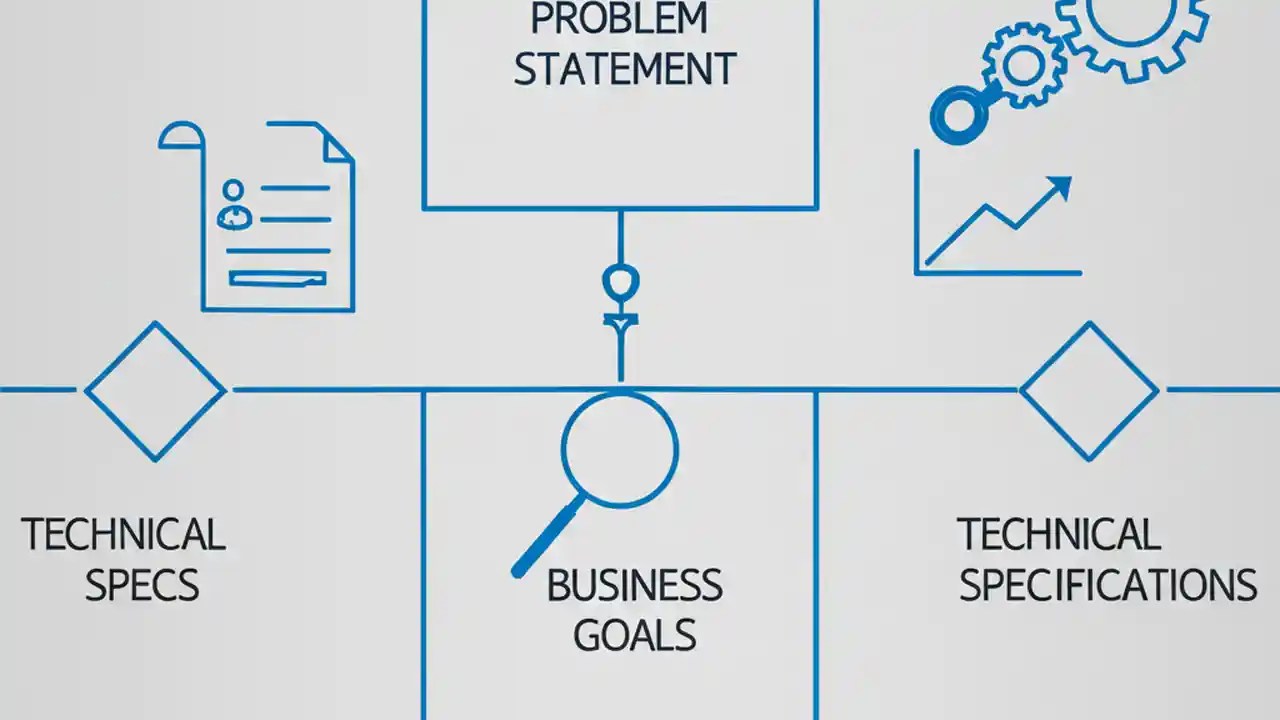 PROBLEM STATEMENT

TECHNICAL SPECS

BUSINESS GOALS

TECHNICAL SPECIFICATIONS