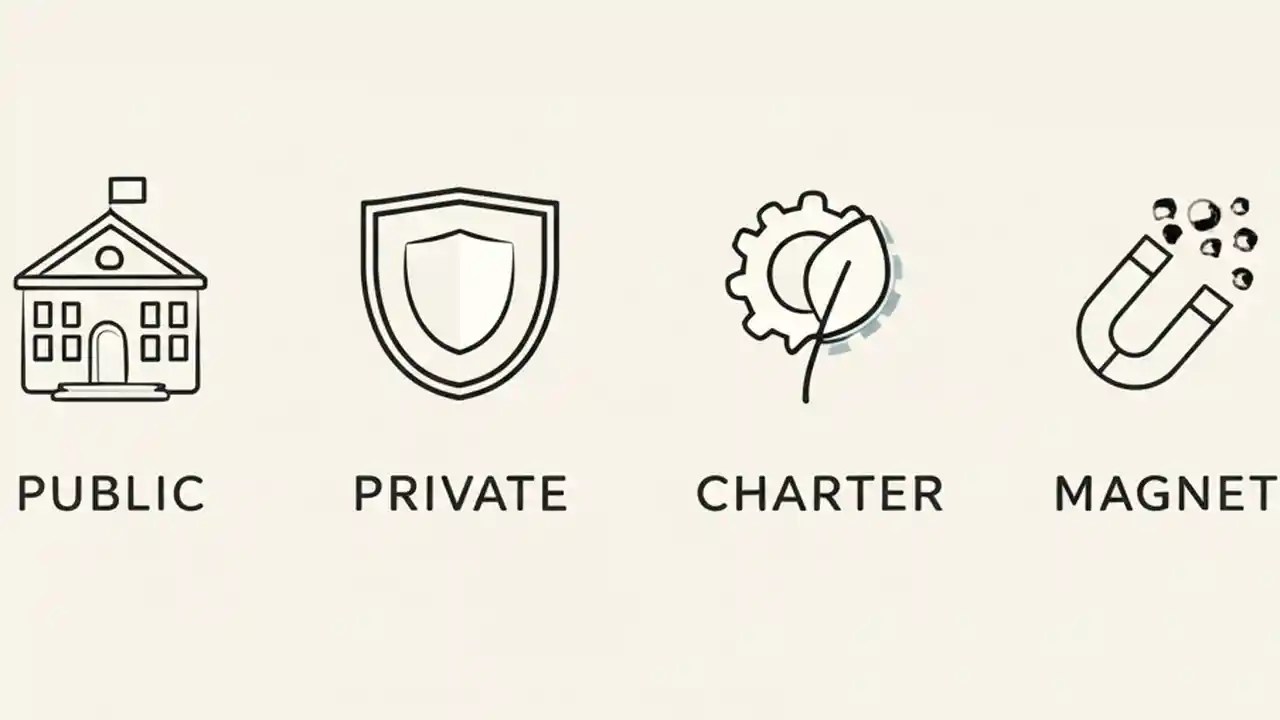 PUBLIC

PRIVATE

CHARTER

MAGNET