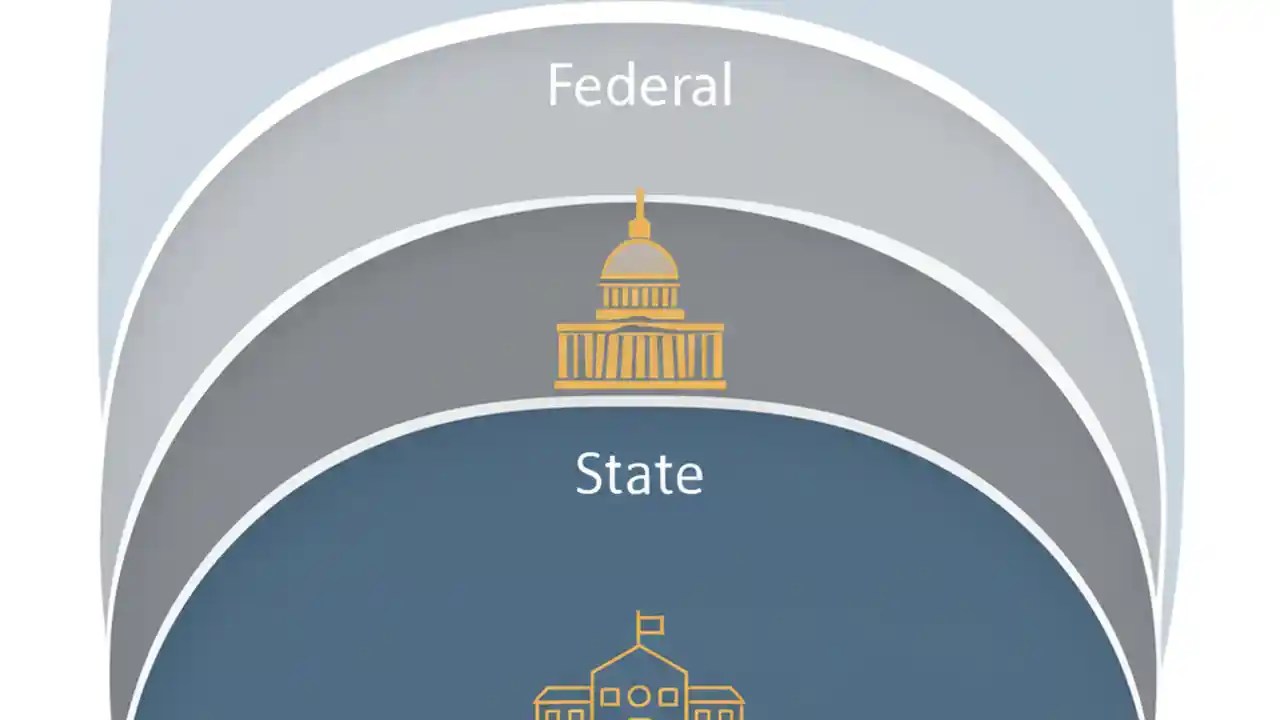 Federal

State