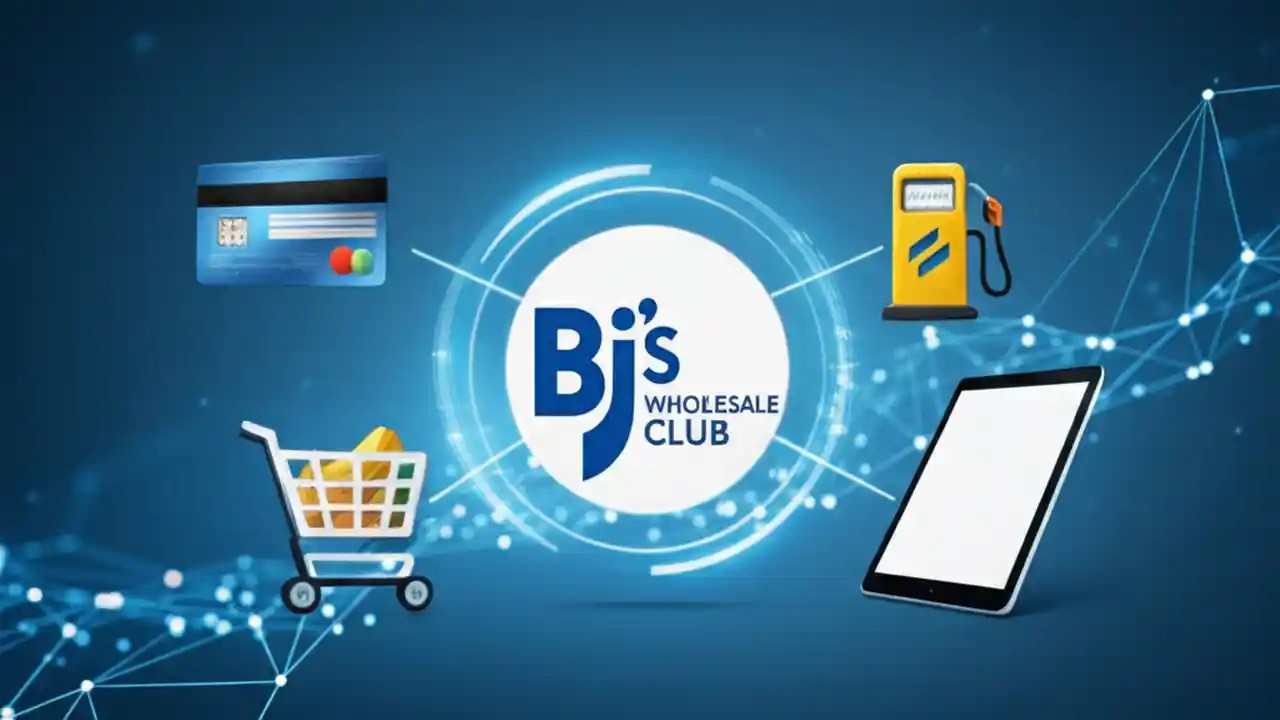 BJ's WHOLESALE CLUB