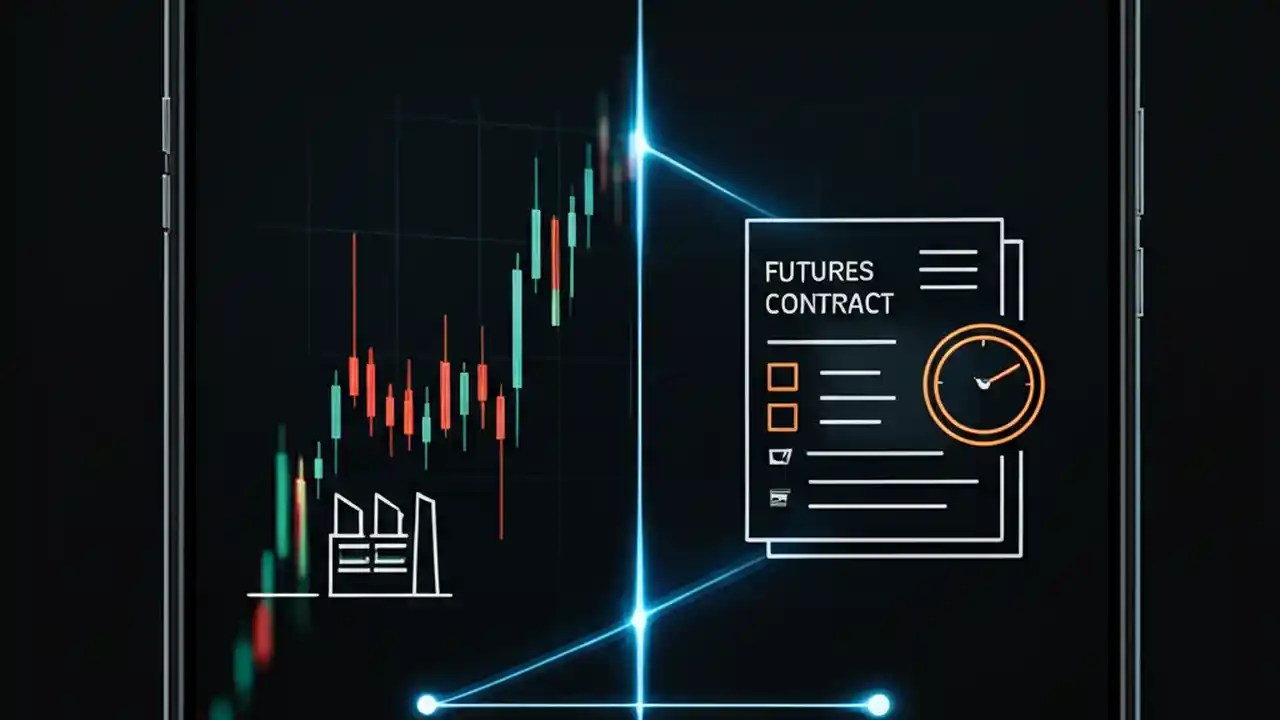 FUTURES CONTRACT