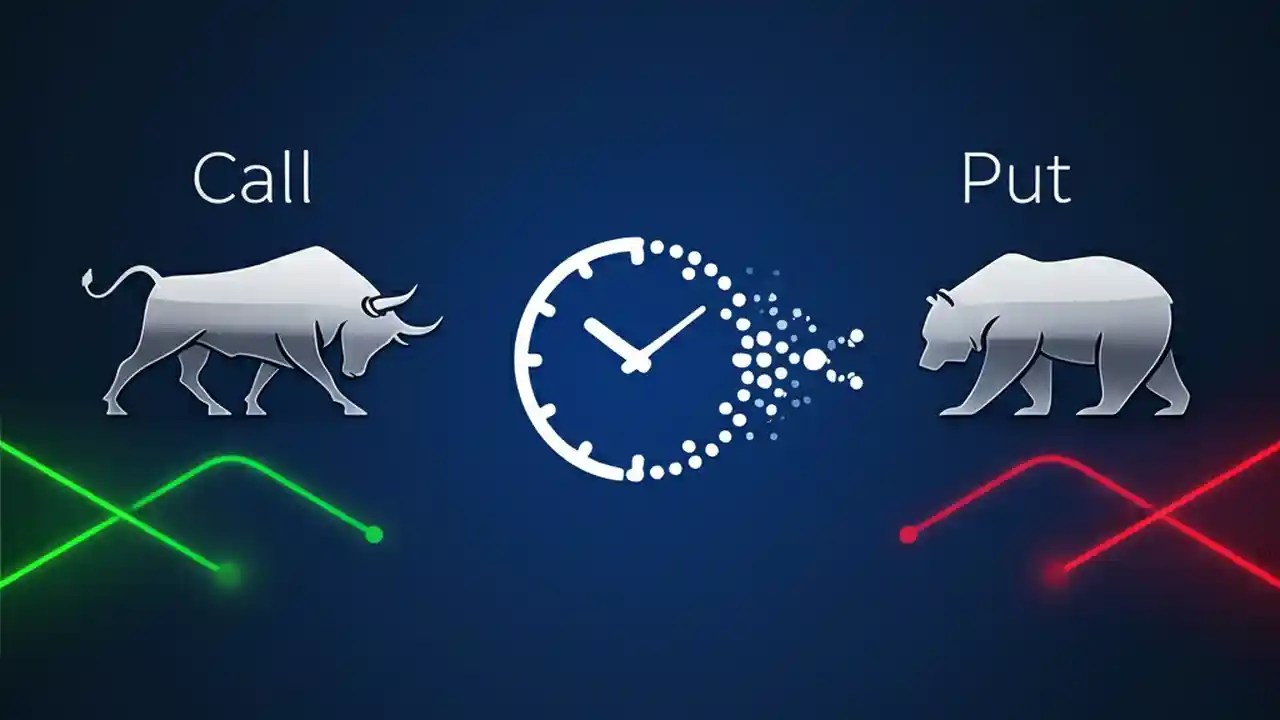 Call

Put