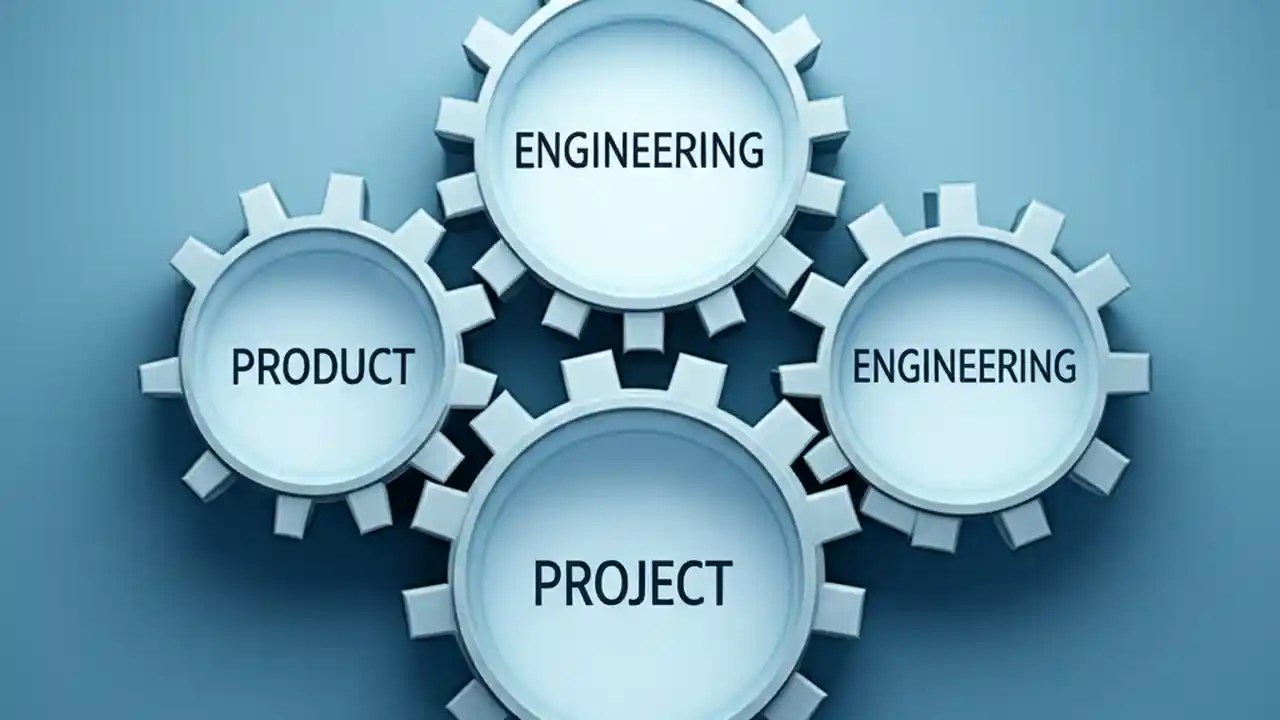 ENGINEERING

PRODUCT

ENGINEERING

PROJECT