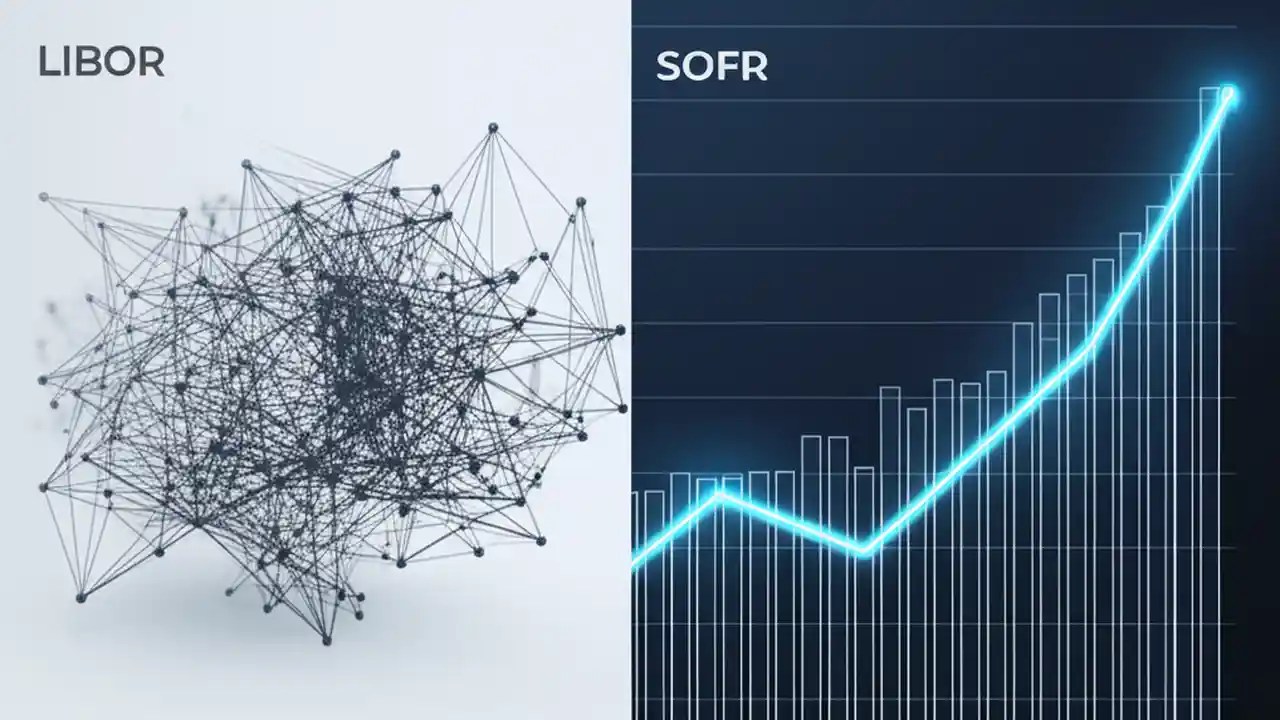 LIBOR

SOFR