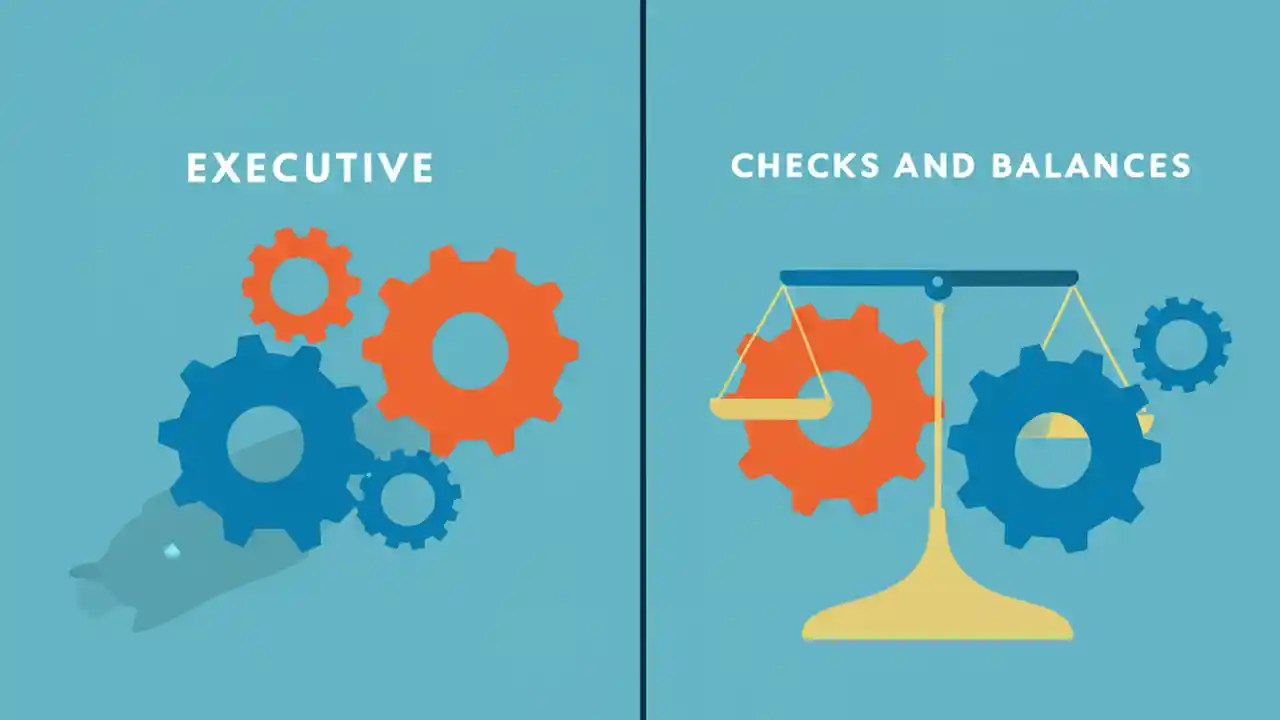 EXECUTIVE

CHECKS AND BALANCES