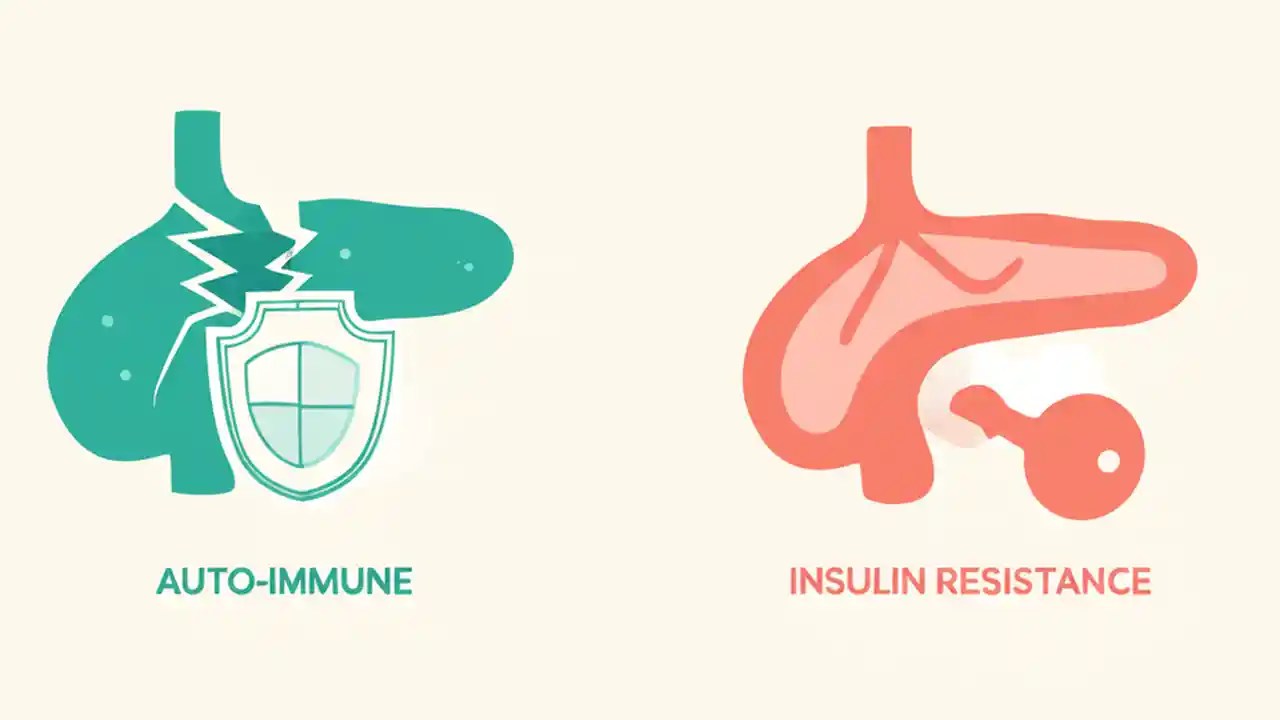 AUTO-IMMUNE

INSULIN RESISTANCE