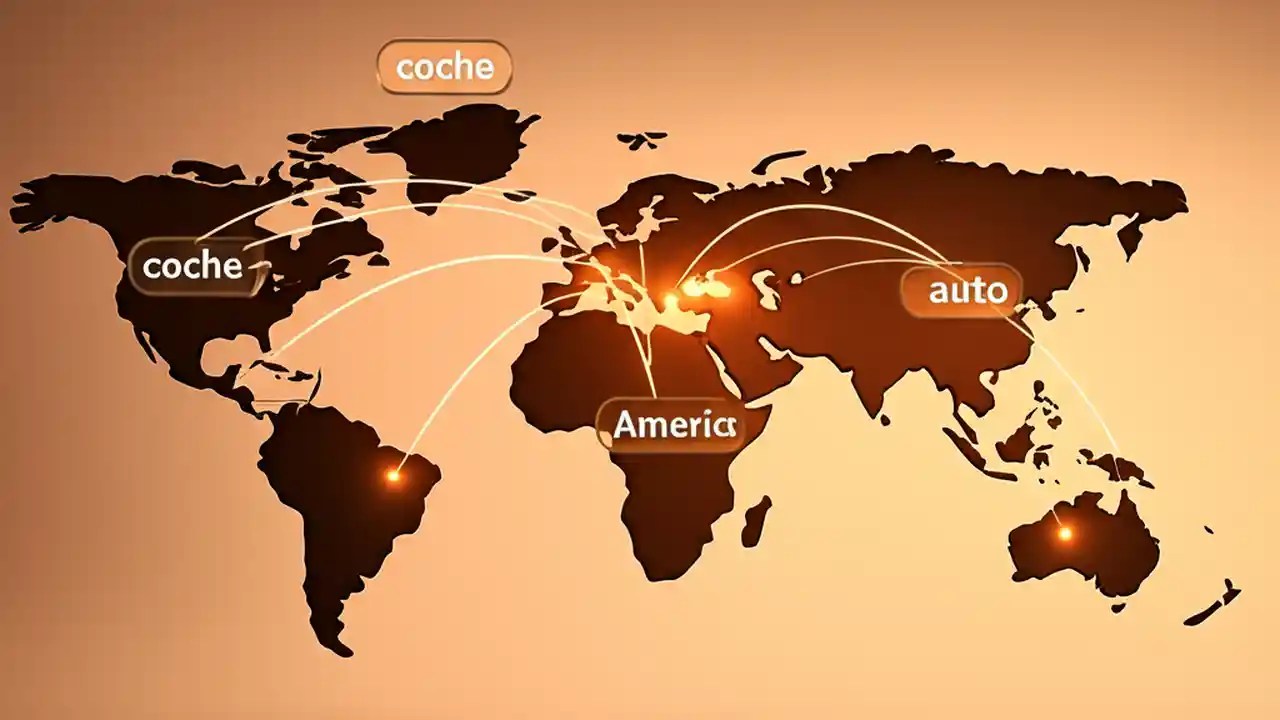 coche

coche

auto

America