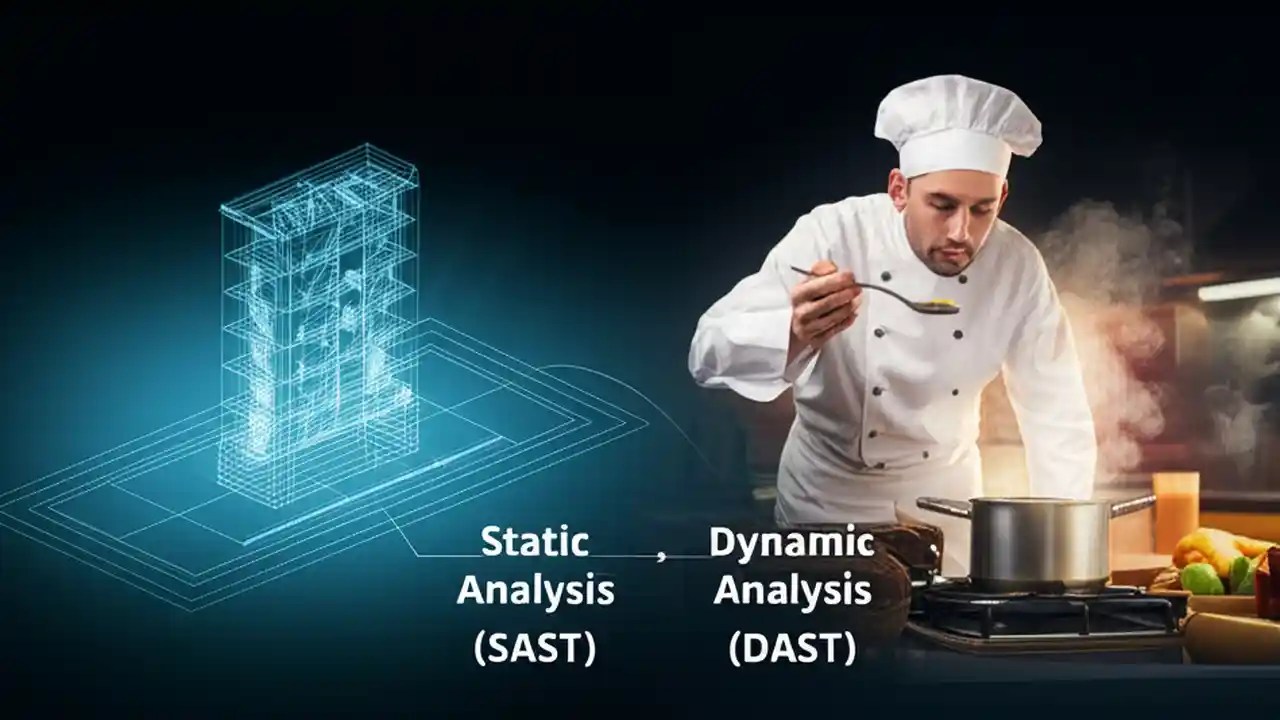 Static Analysis (SAST)

,

Dynamic Analysis (DAST)