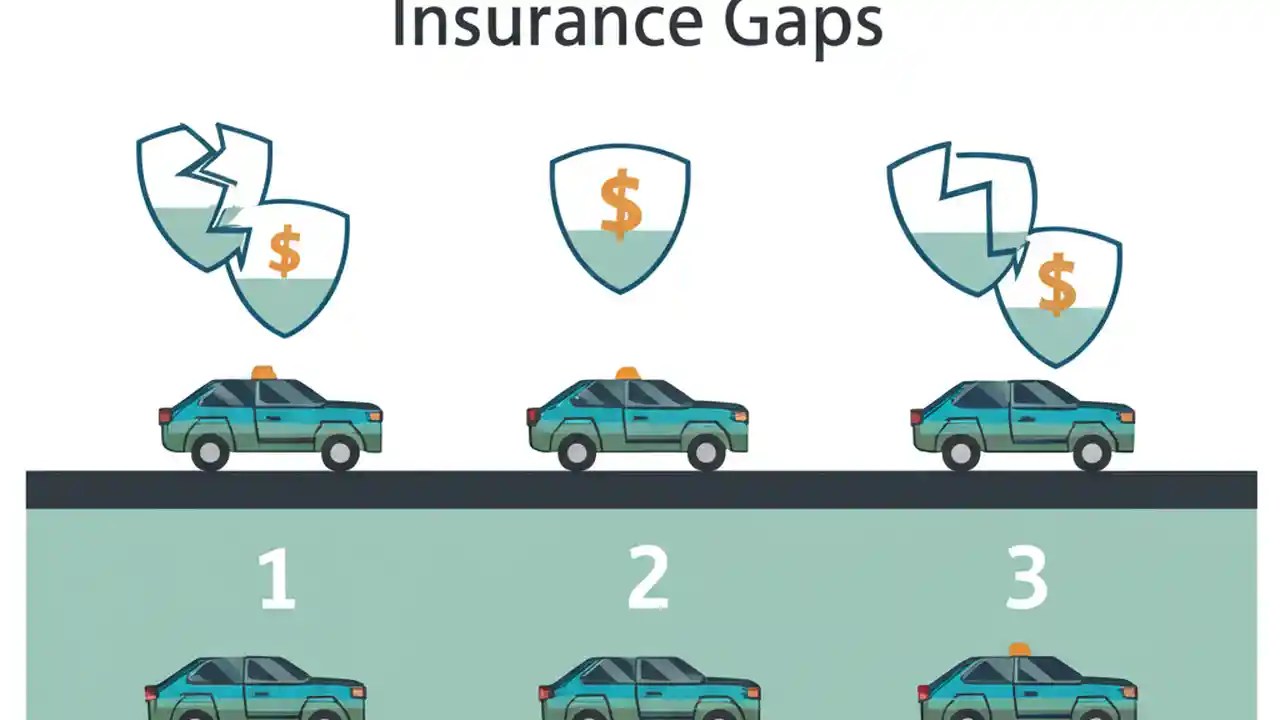 Insurance Gaps

$

$

$

1

2

3