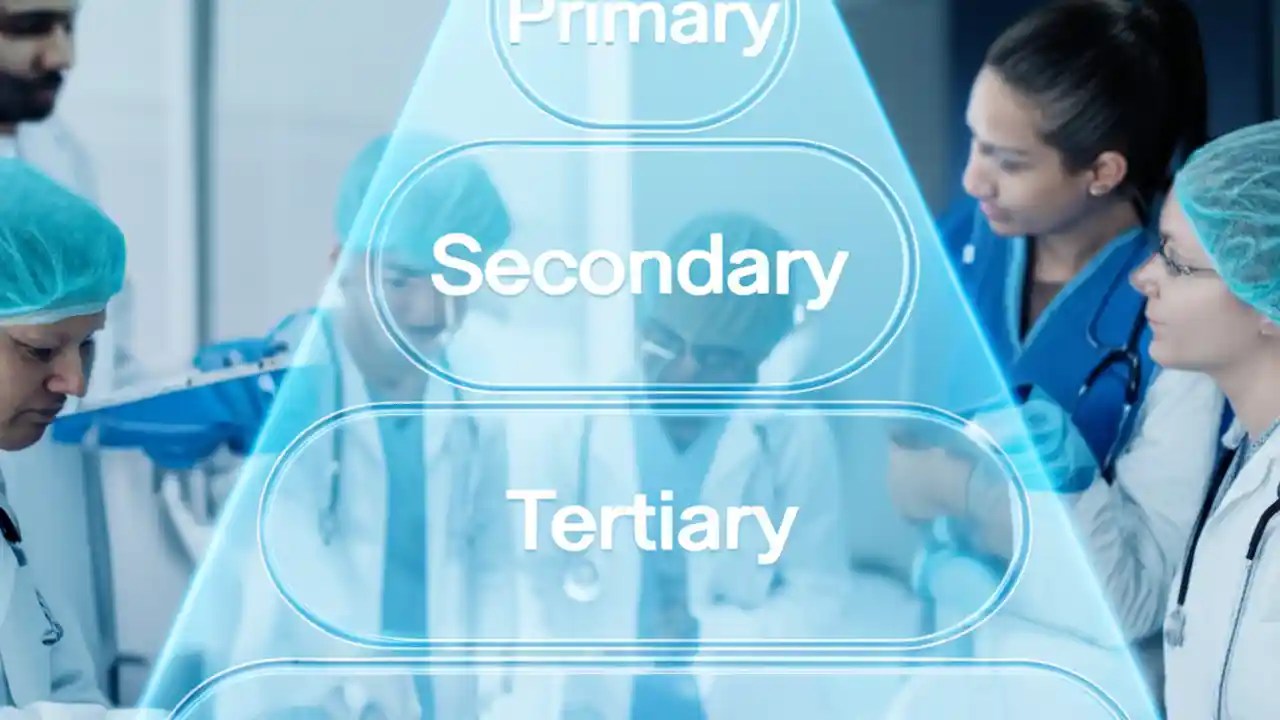 Primary

Secondary

Tertiary