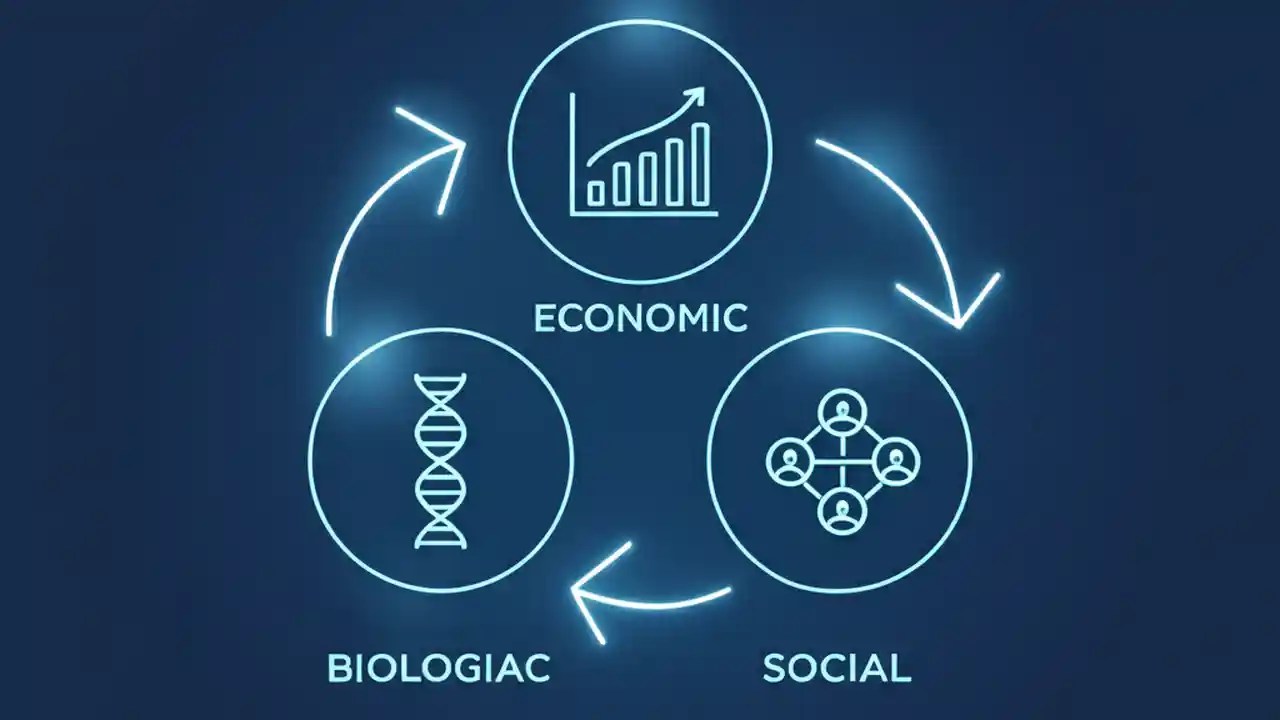 ECONOMIC

BIOLOGIAC

SOCIAL