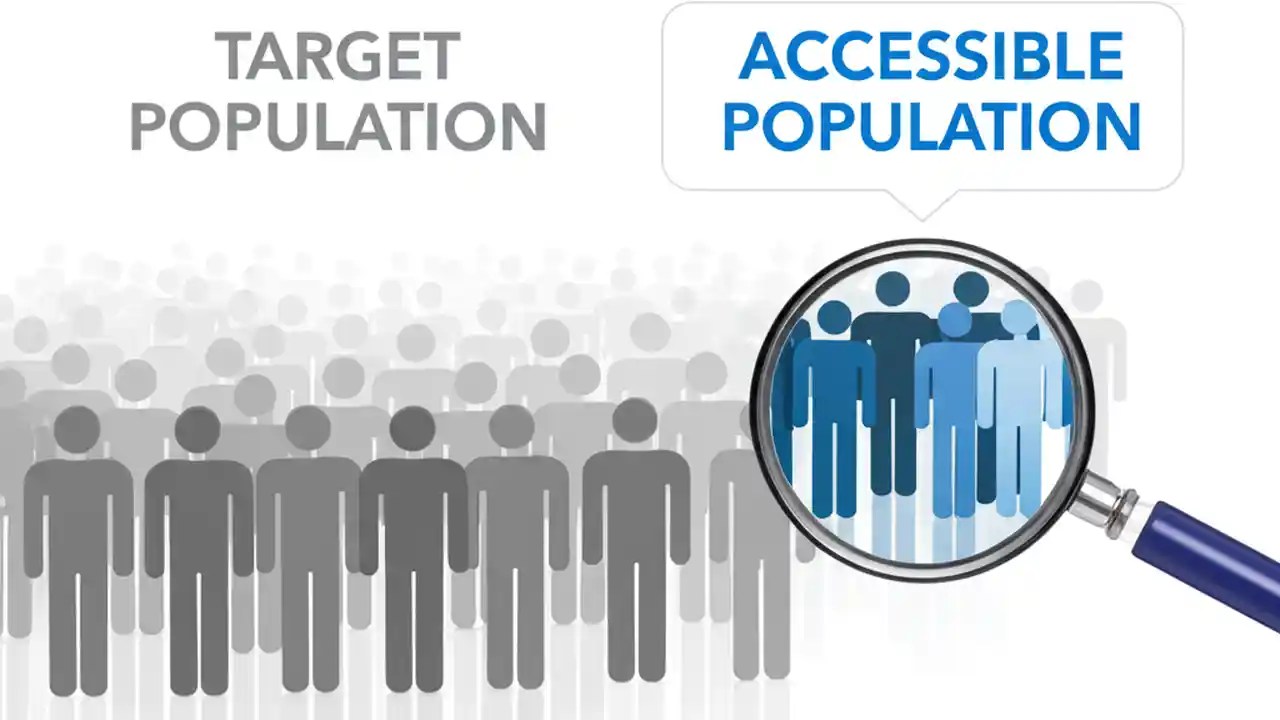 TARGET POPULATION

ACCESSIBLE POPULATION