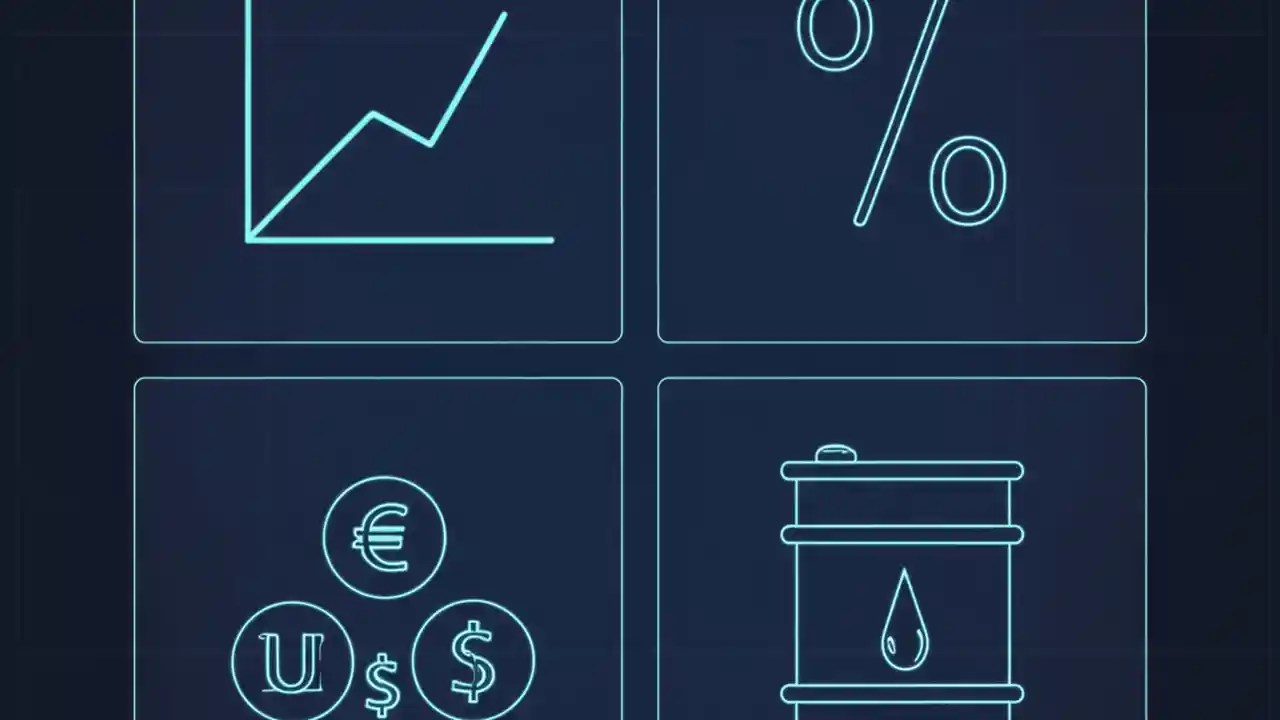 %

€

U $ $