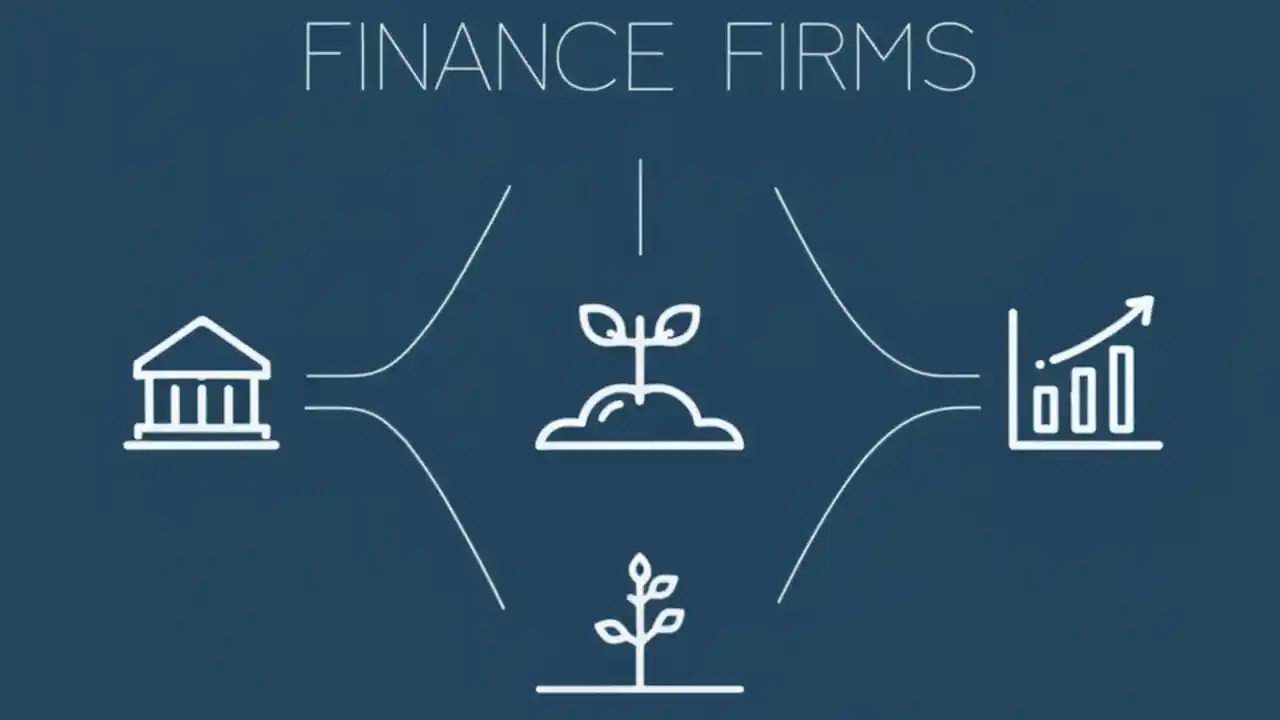 FINANCE FIRMS