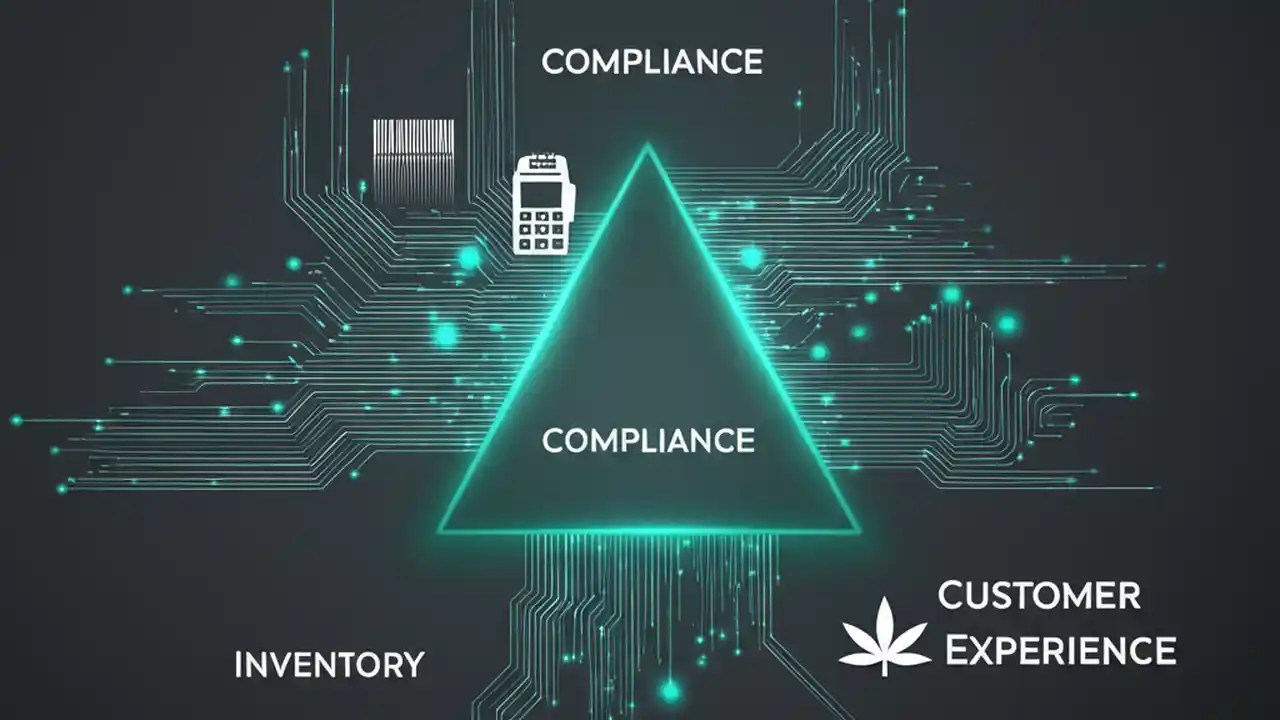 COMPLIANCE

COMPLIANCE

INVENTORY

CUSTOMER EXPERIENCE