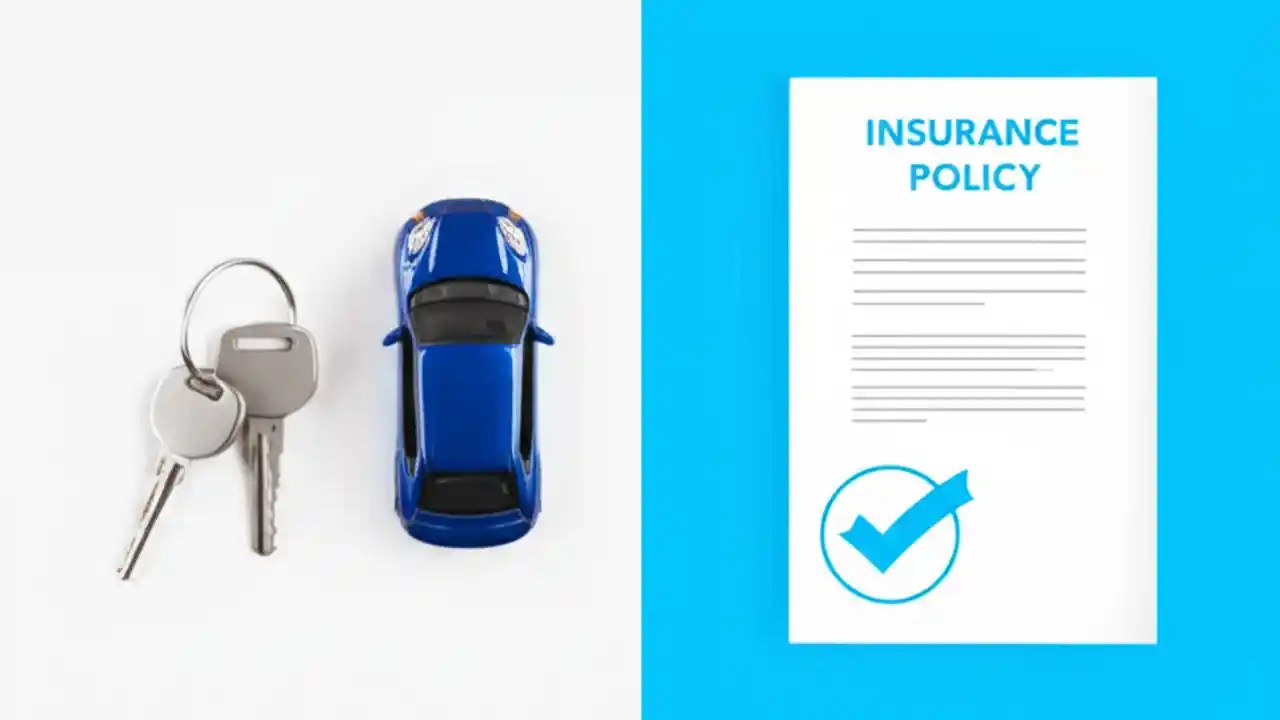 INSURANCE
POLICY