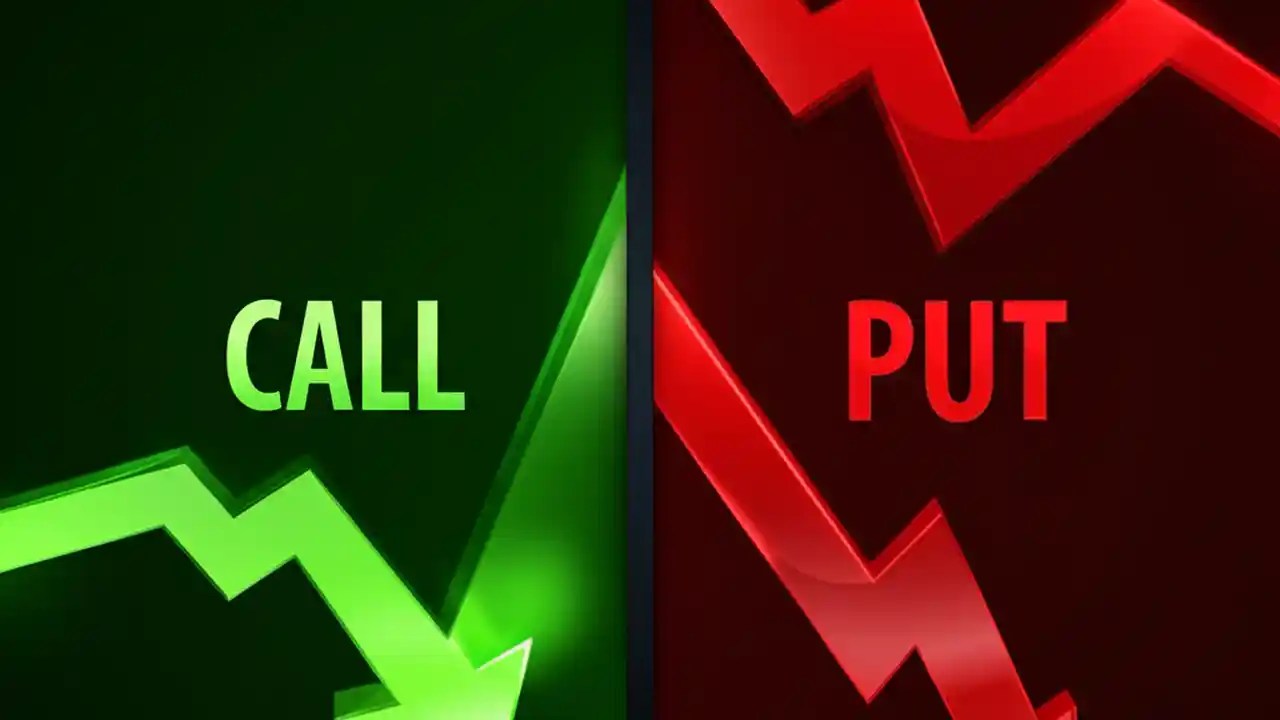 CALL

PUT