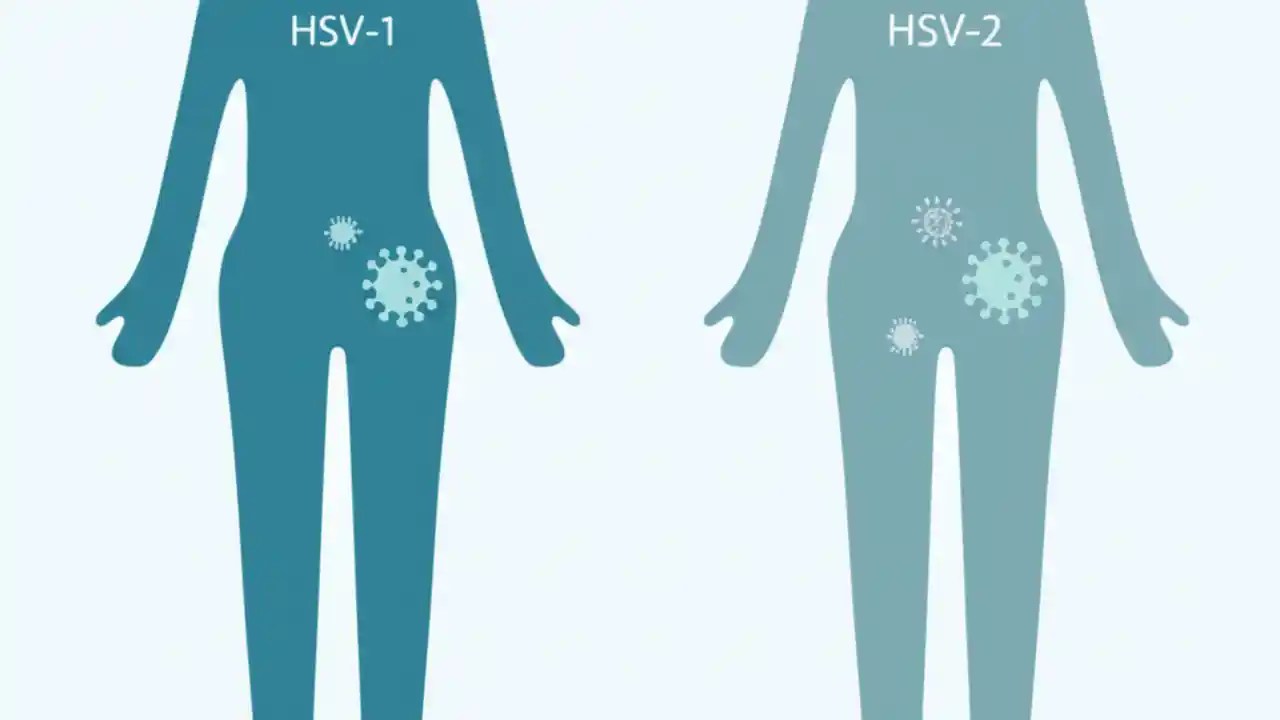 HSV-1

HSV-2