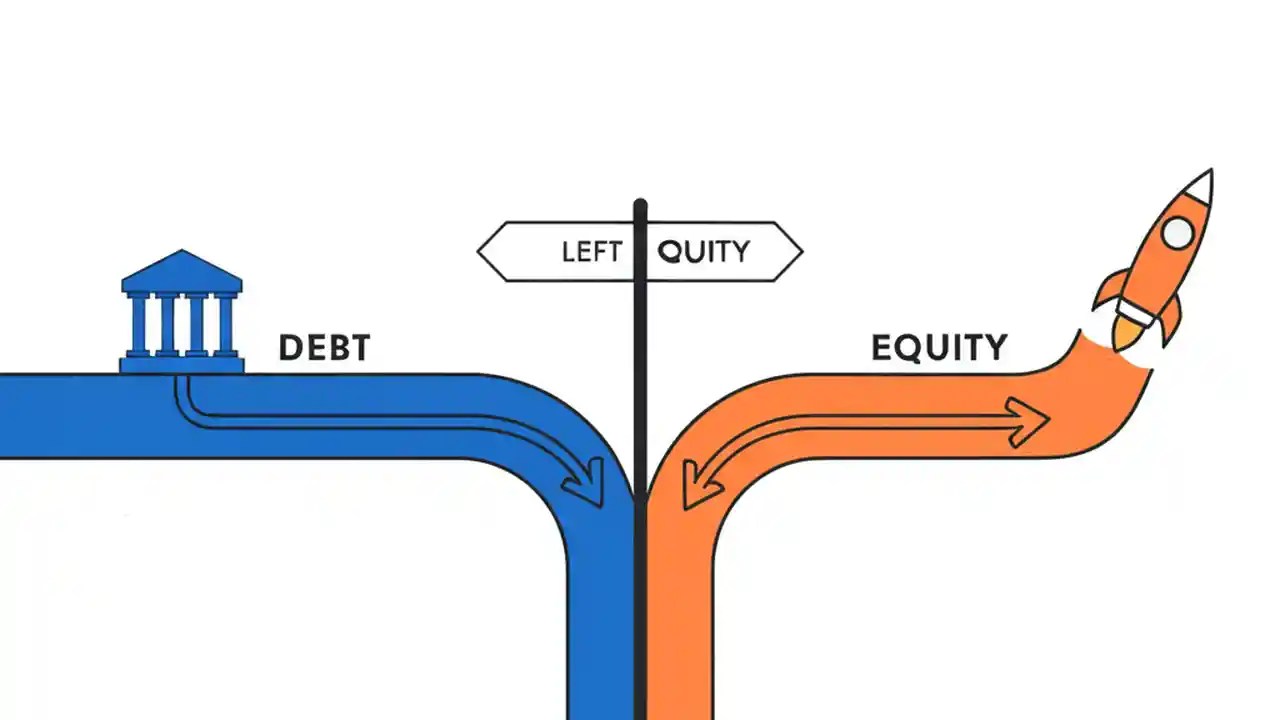 LEFT QUITY

DEBT

EQUITY