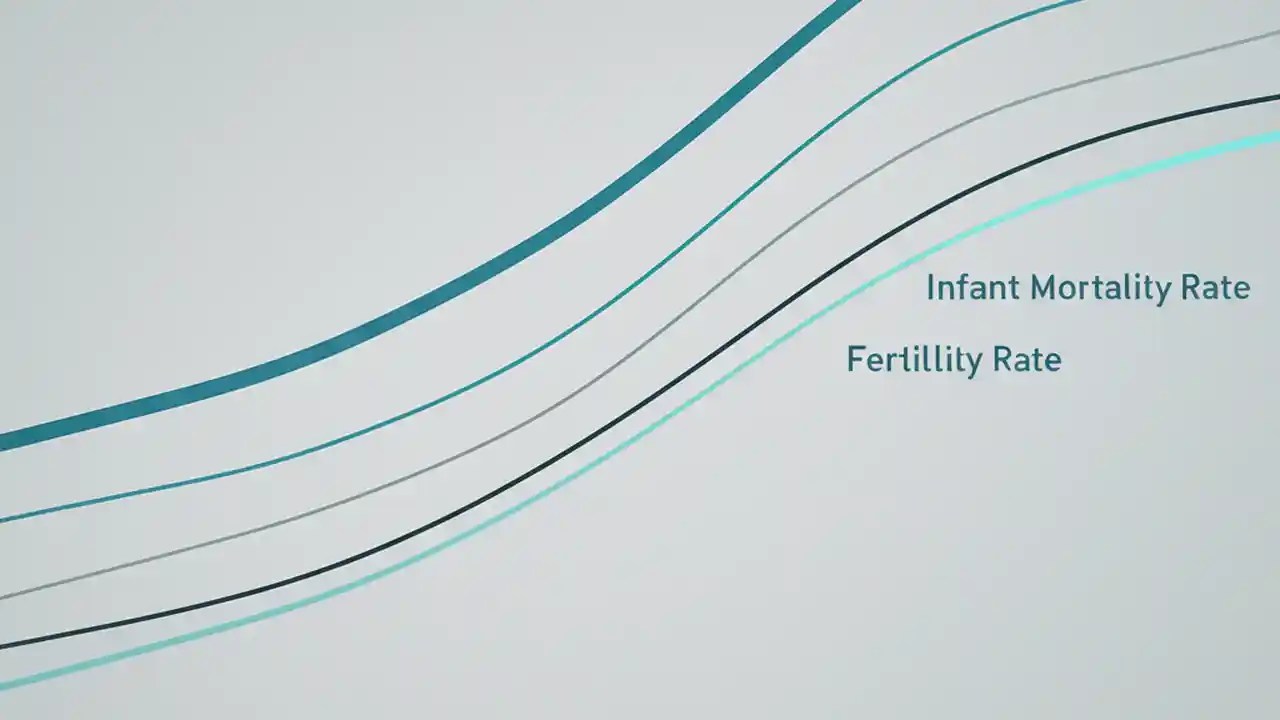 Infant Mortality Rate

Fertillity Rate