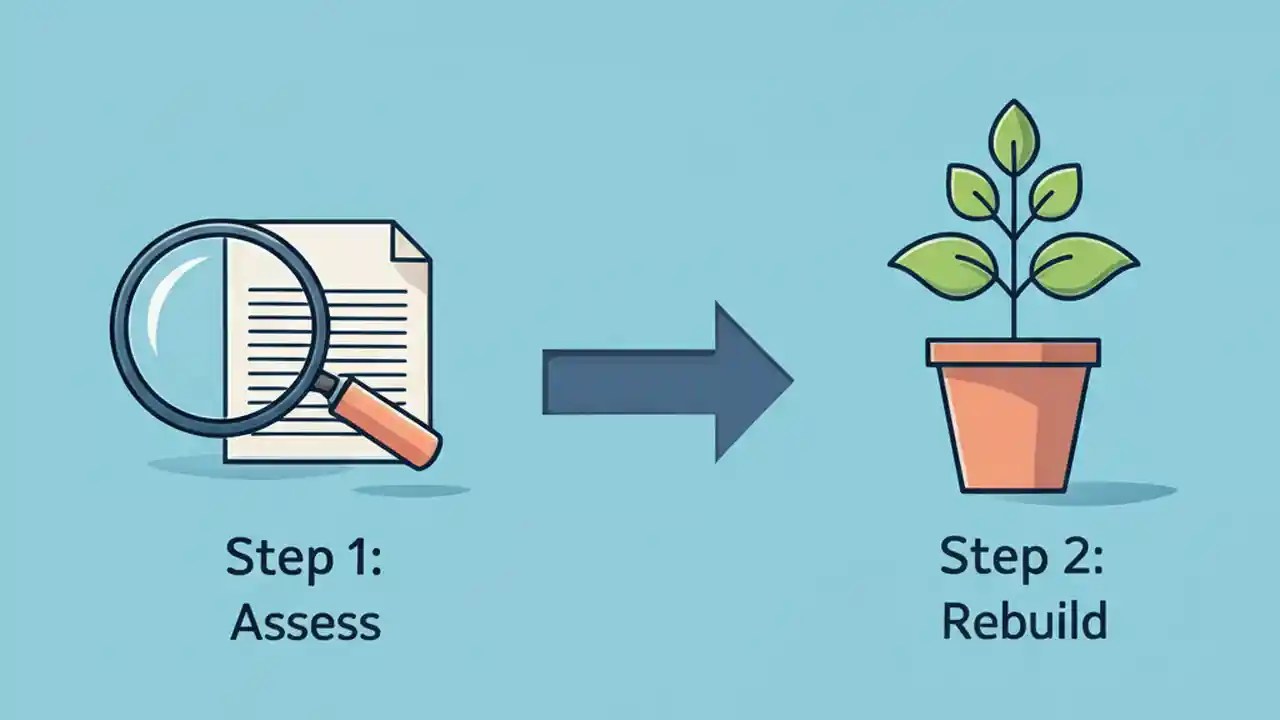 Step 1:
Assess

Step 2:
Rebuild