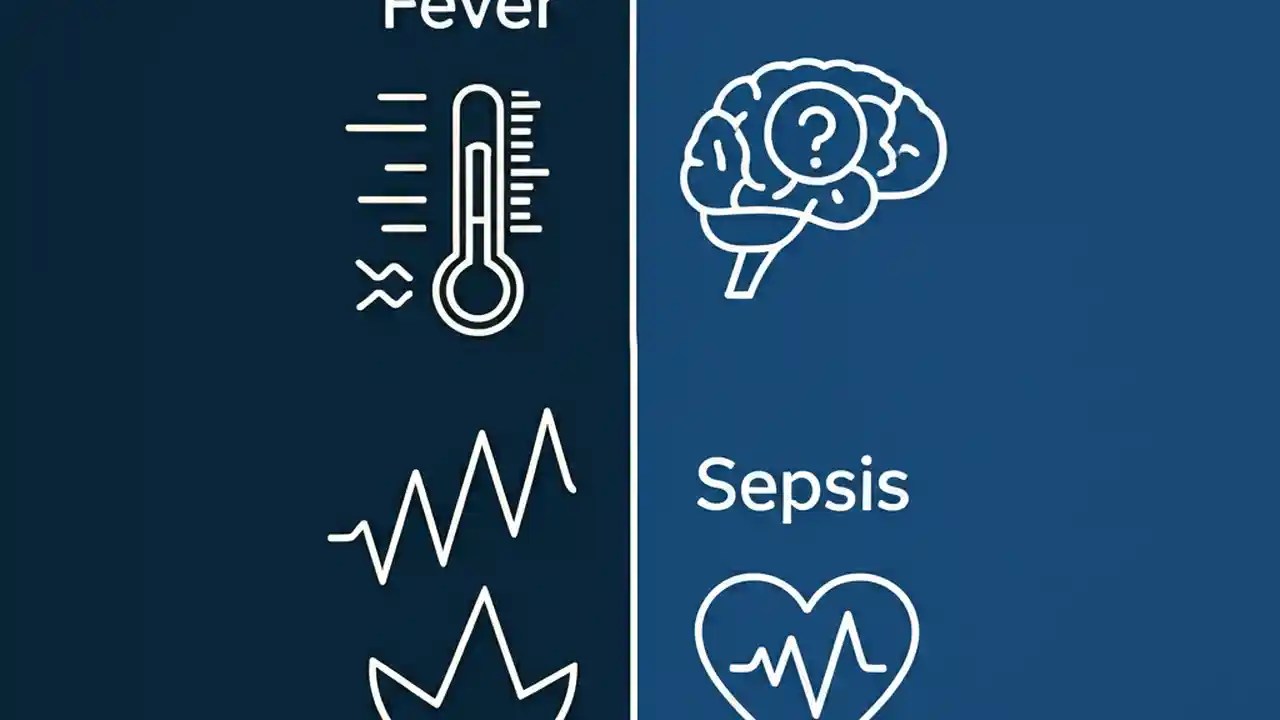 Fever

?

Sepsis