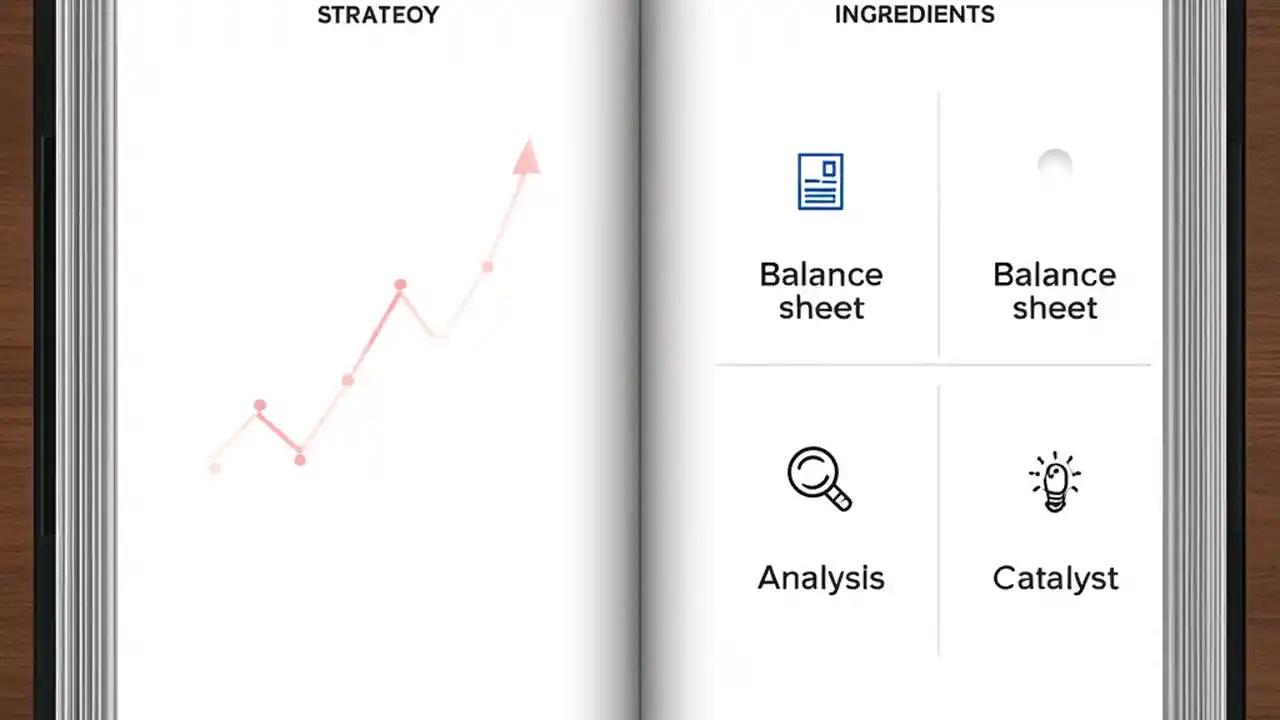 STRATEOY

INGREDIENTS

Balance sheet

Balance sheet

Analysis

Catalyst