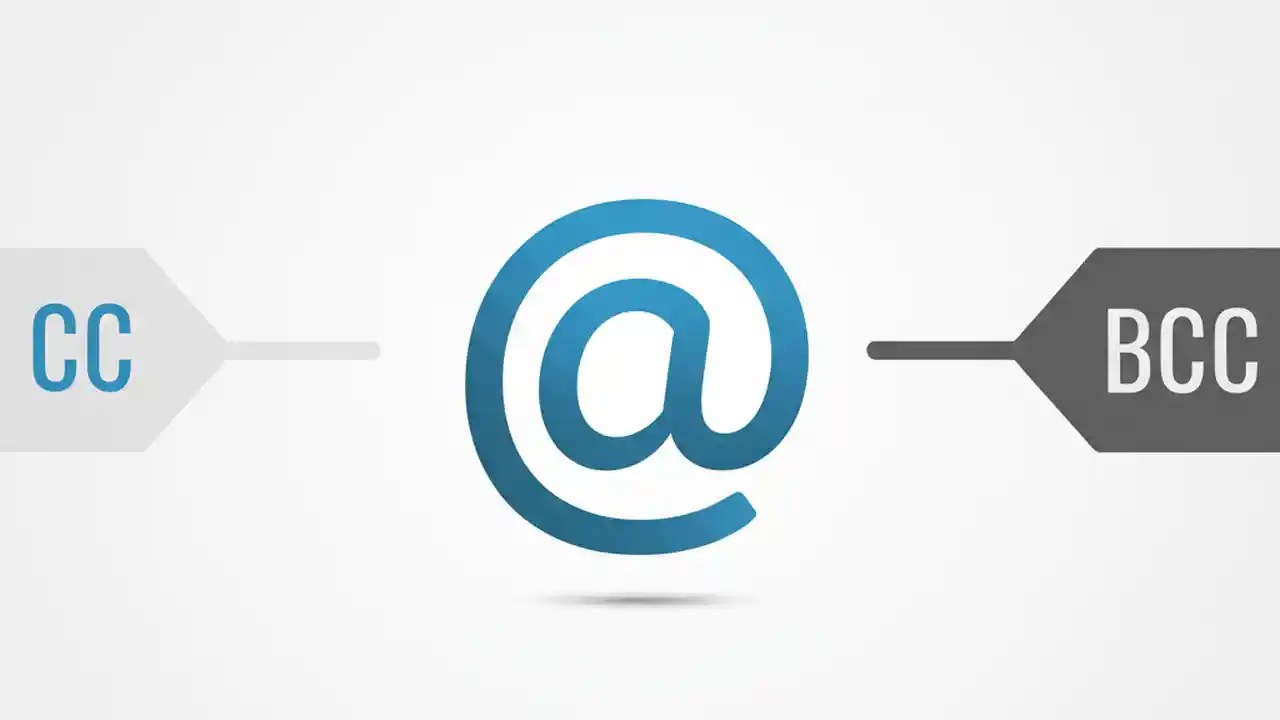 CC

@

BCC