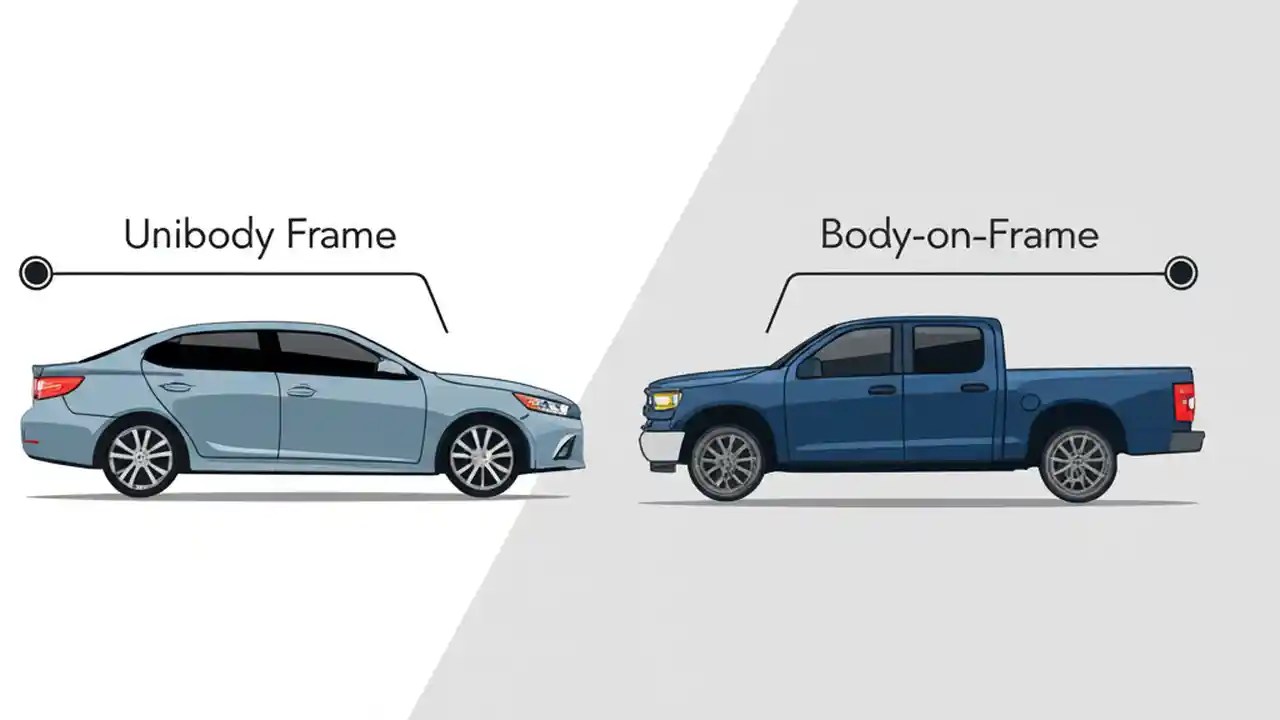 Unibody Frame

Body-on-Frame