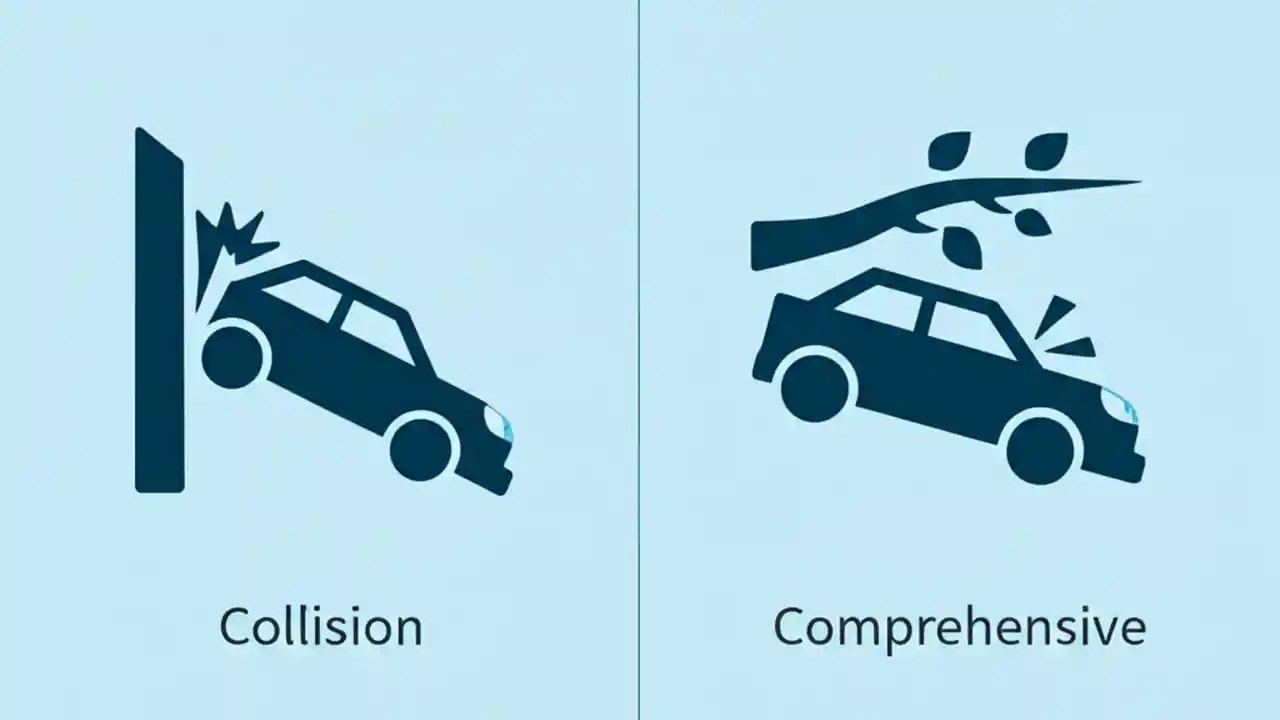 Collision

Comprehensive