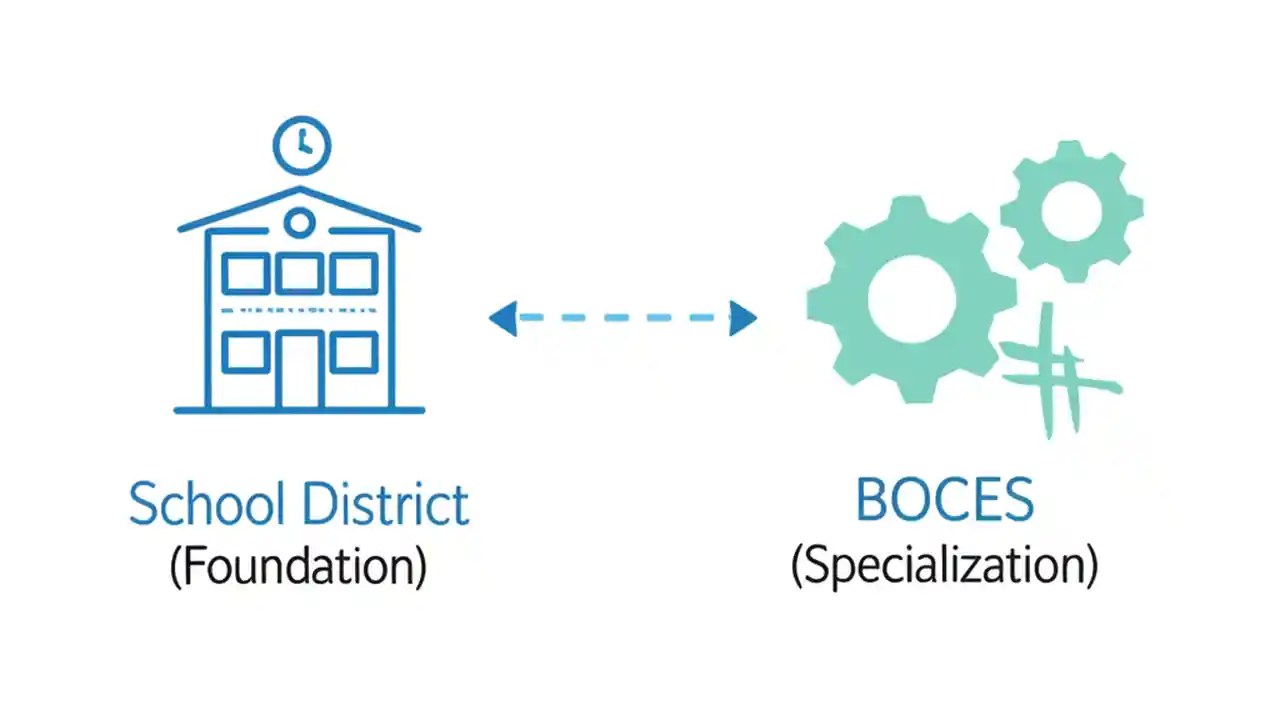 School District
(Foundation)

BOCES
(Specialization)