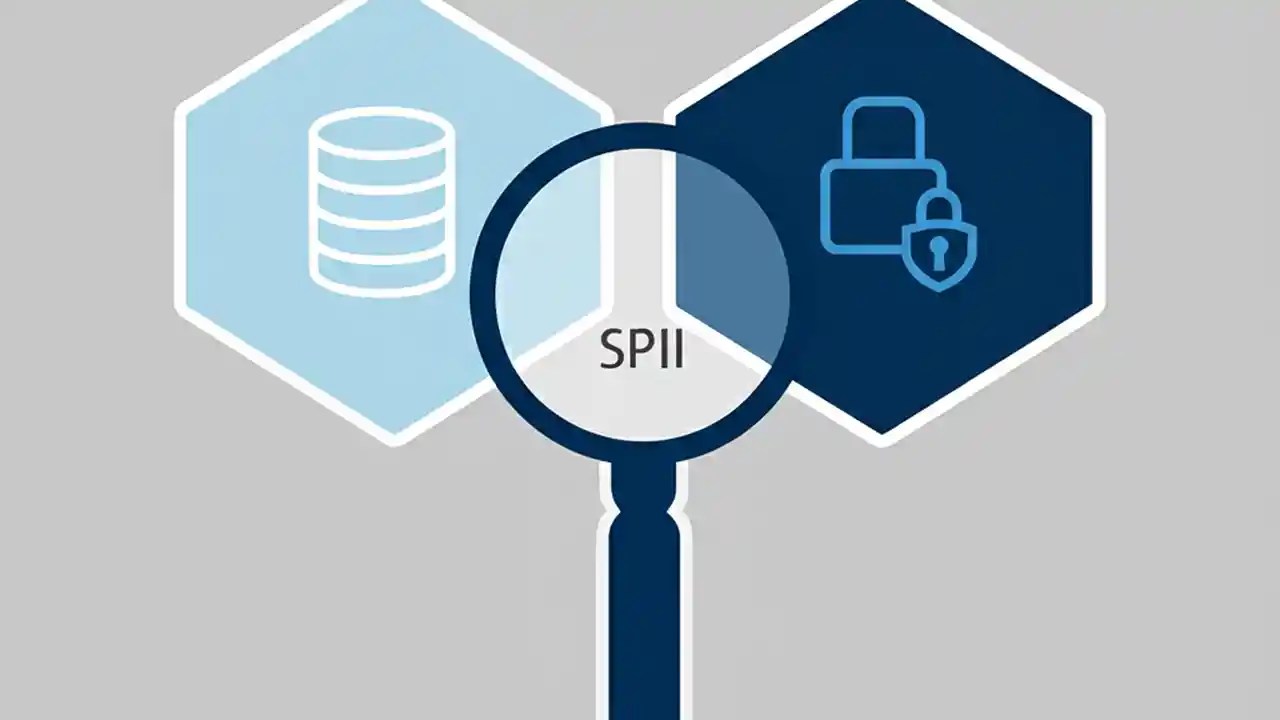 SPII