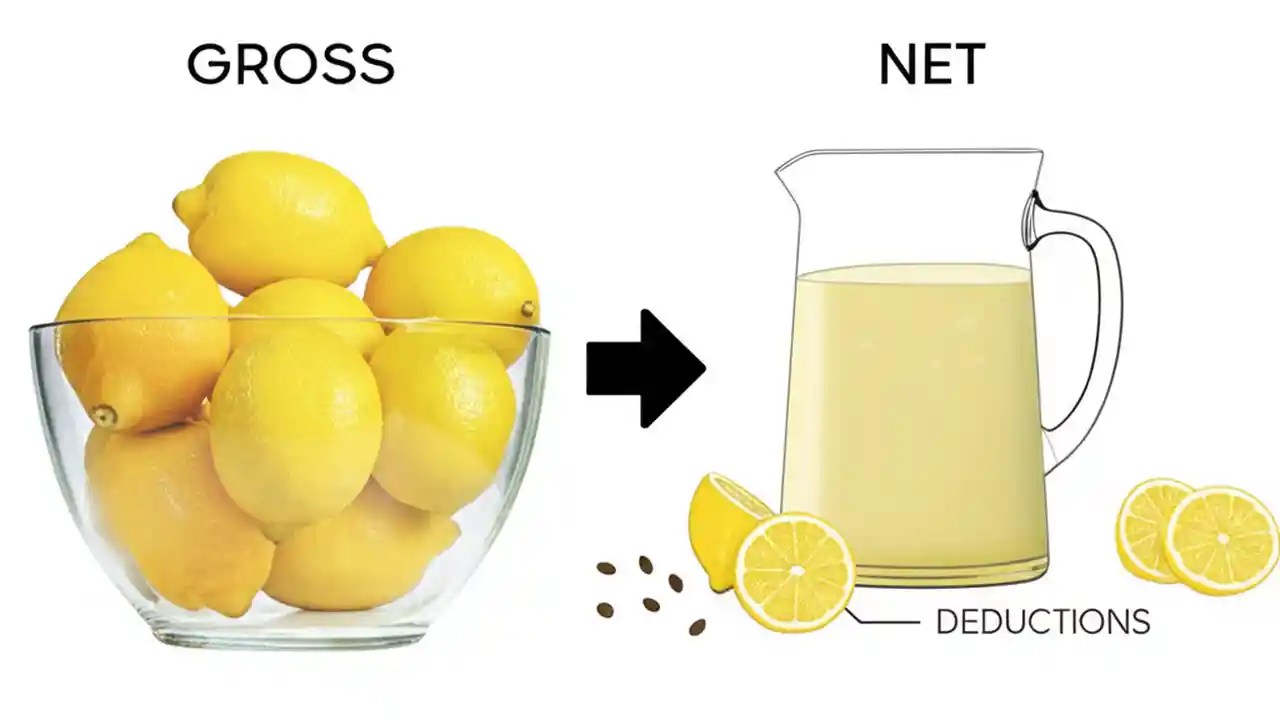 GROSS

NET

DEDUCTIONS