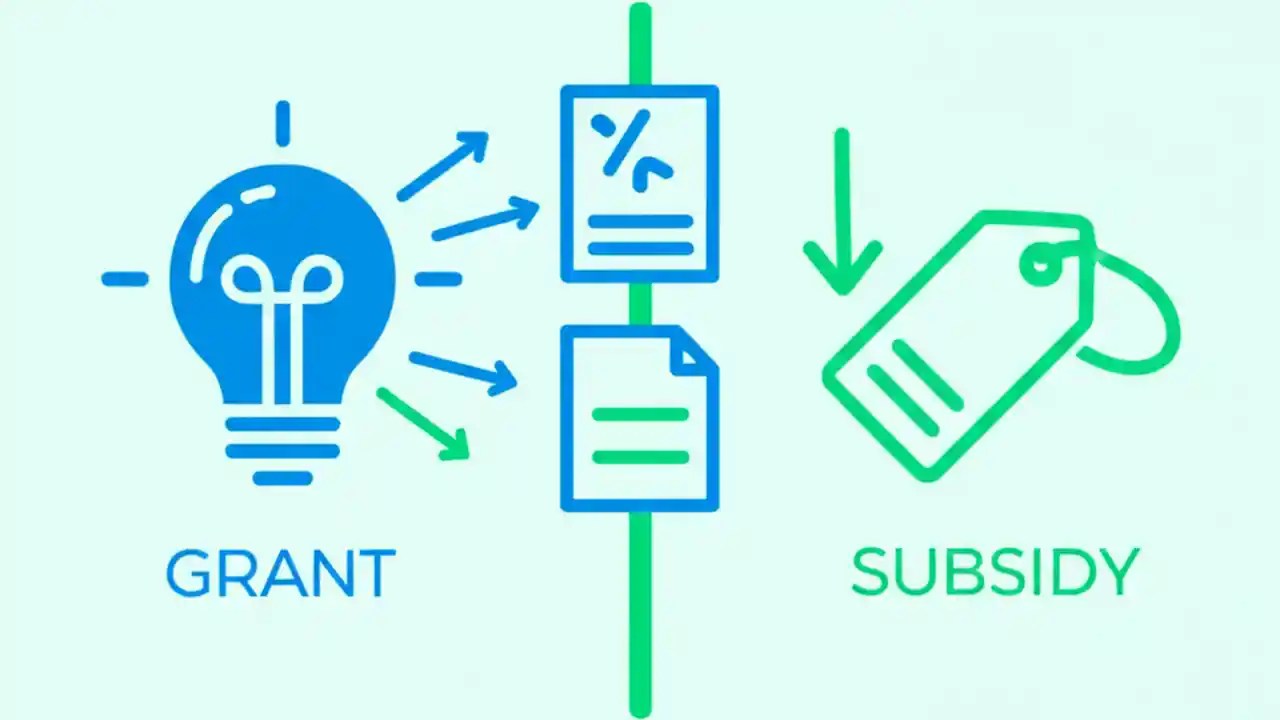 GRANT

SUBSIDY