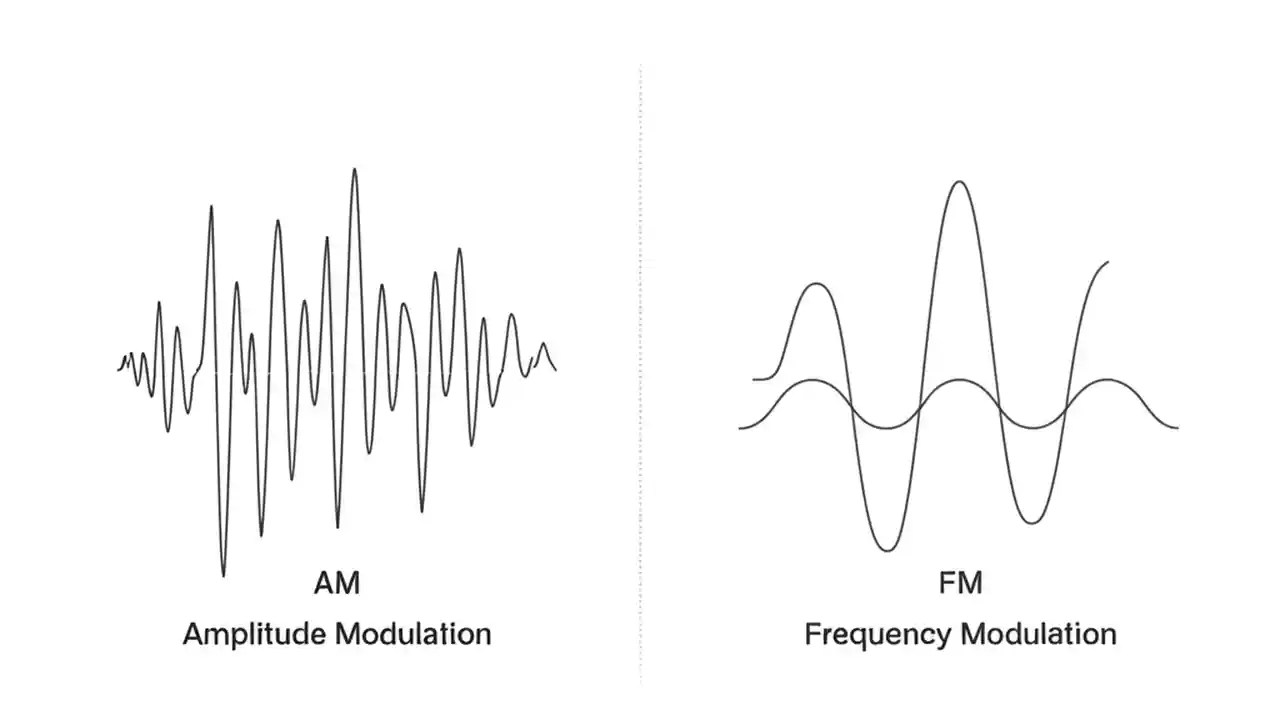 AM
Amplitude Modulation

FM
Frequency Modulation