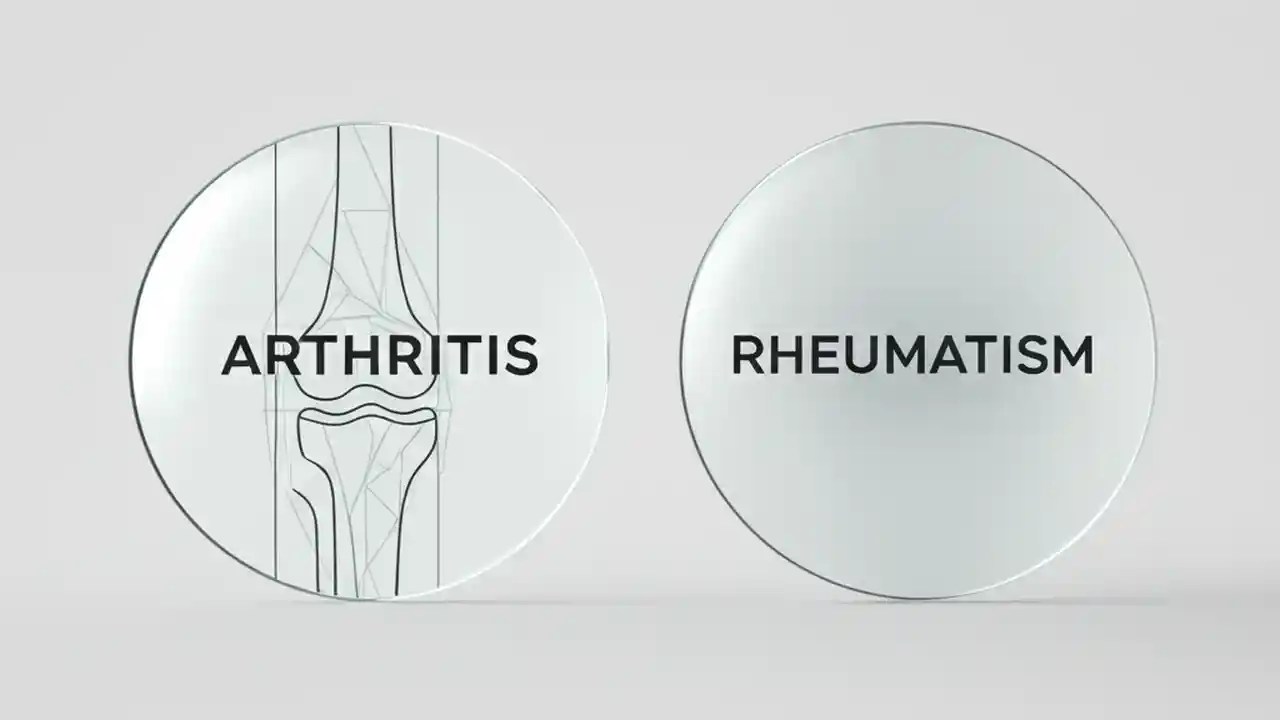 ARTHRITIS

RHEUMATISM