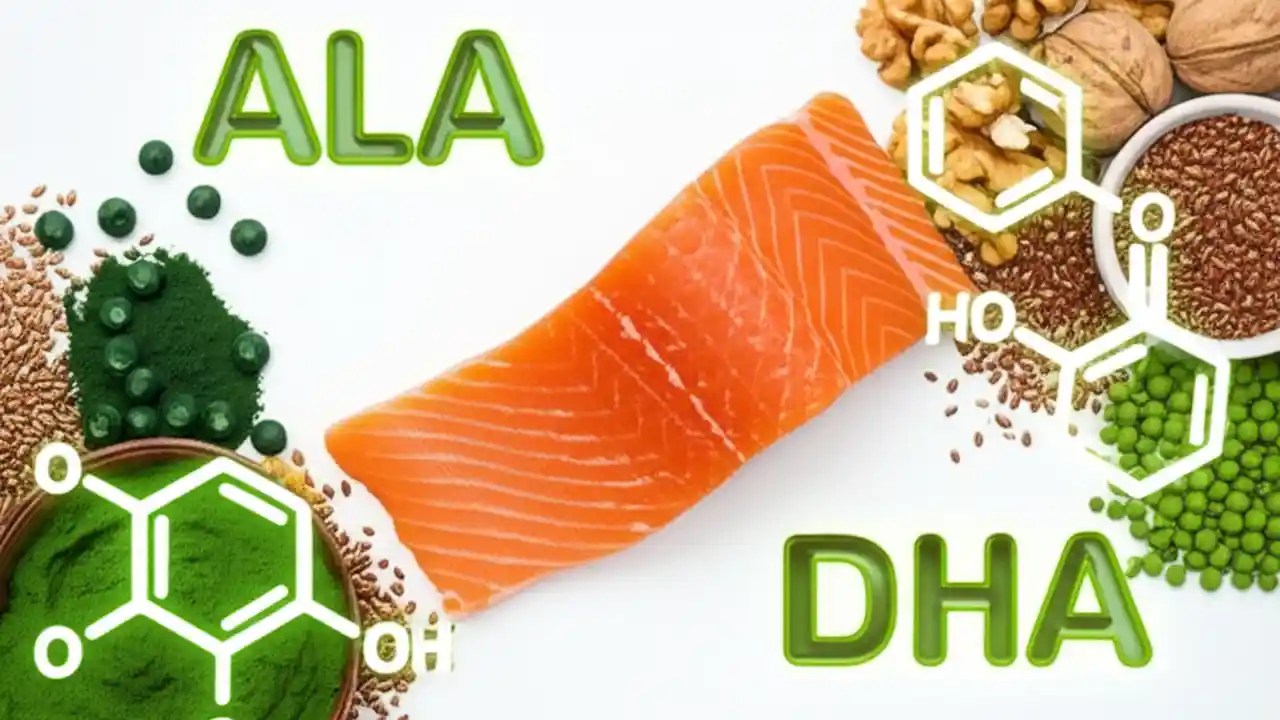 ALA

O

HO

O

O

OH

DHA