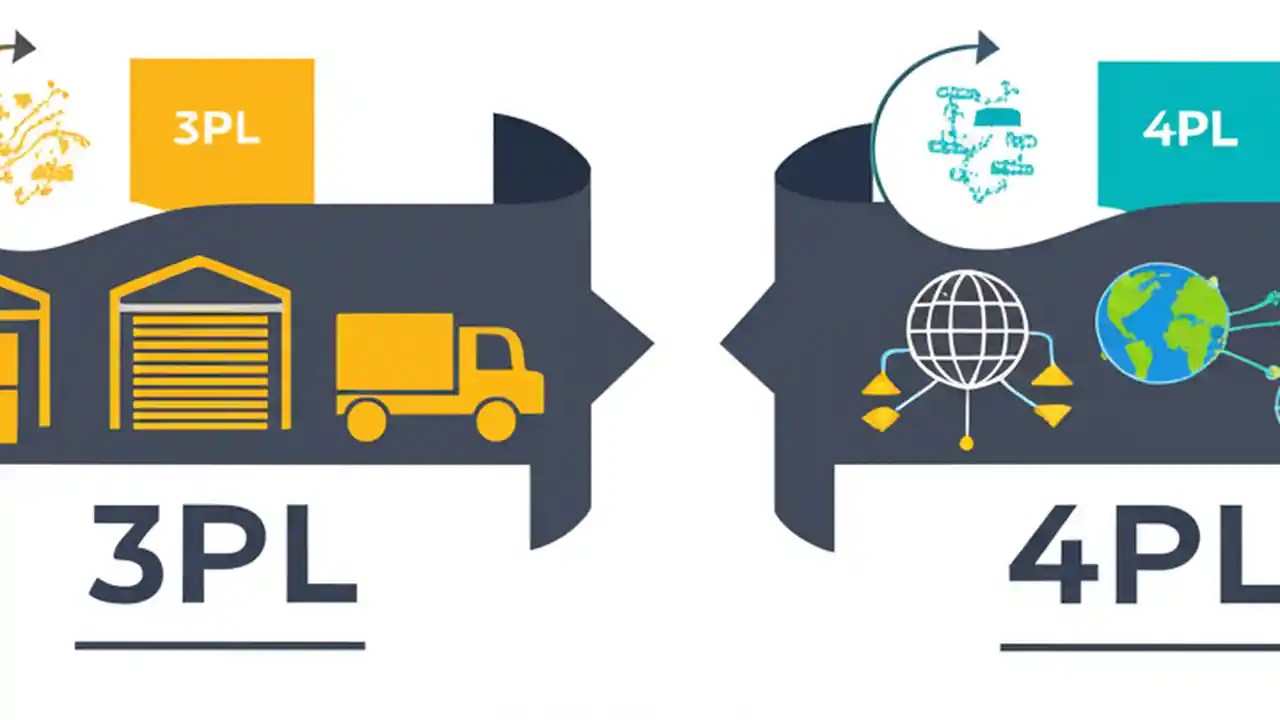 3PL

4PL

3PL

4PL