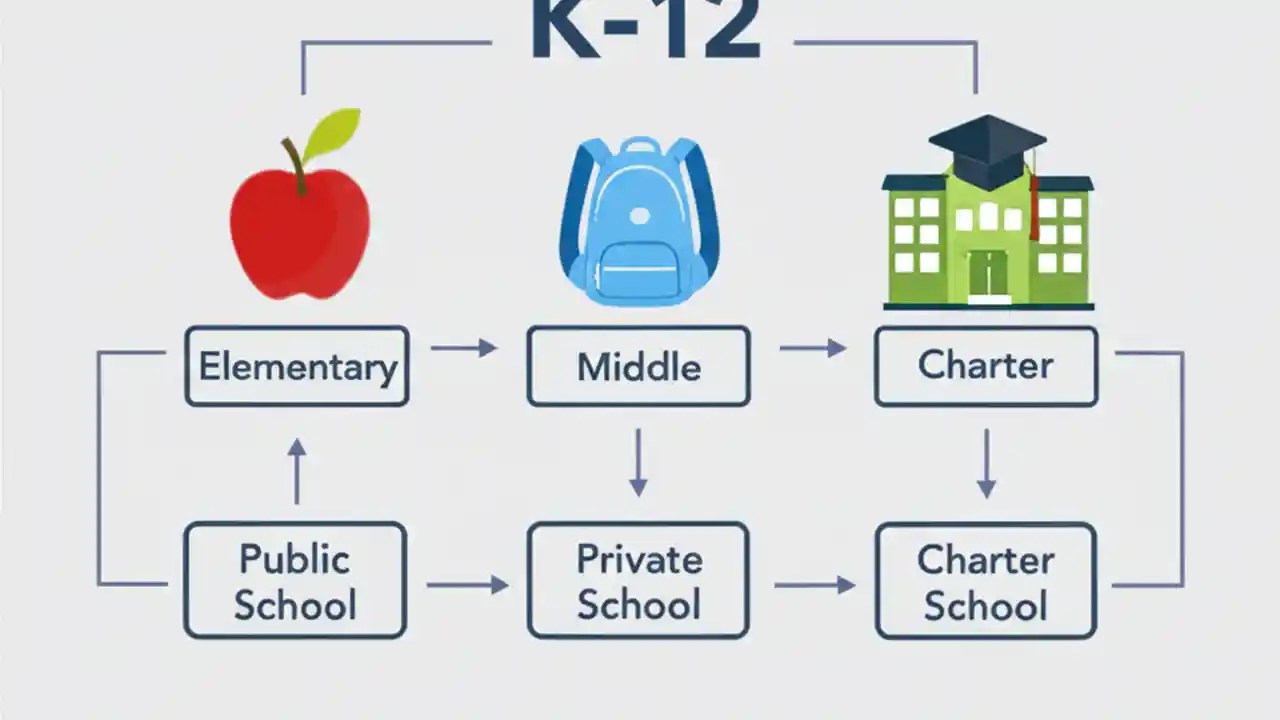 K-12

Elementary

Middle

Charter

Public School

Private School

Charter School