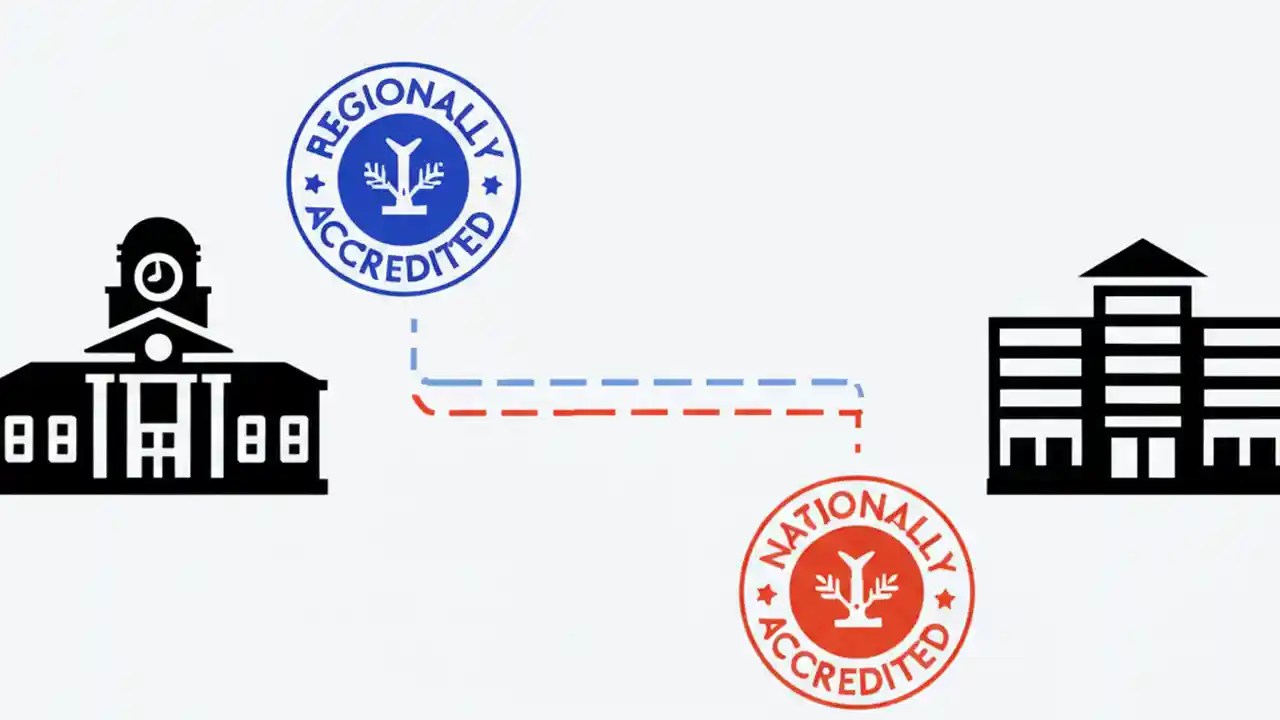 REGIONALLY
ACCREDITED

NATIONALLY
ACCREDITED